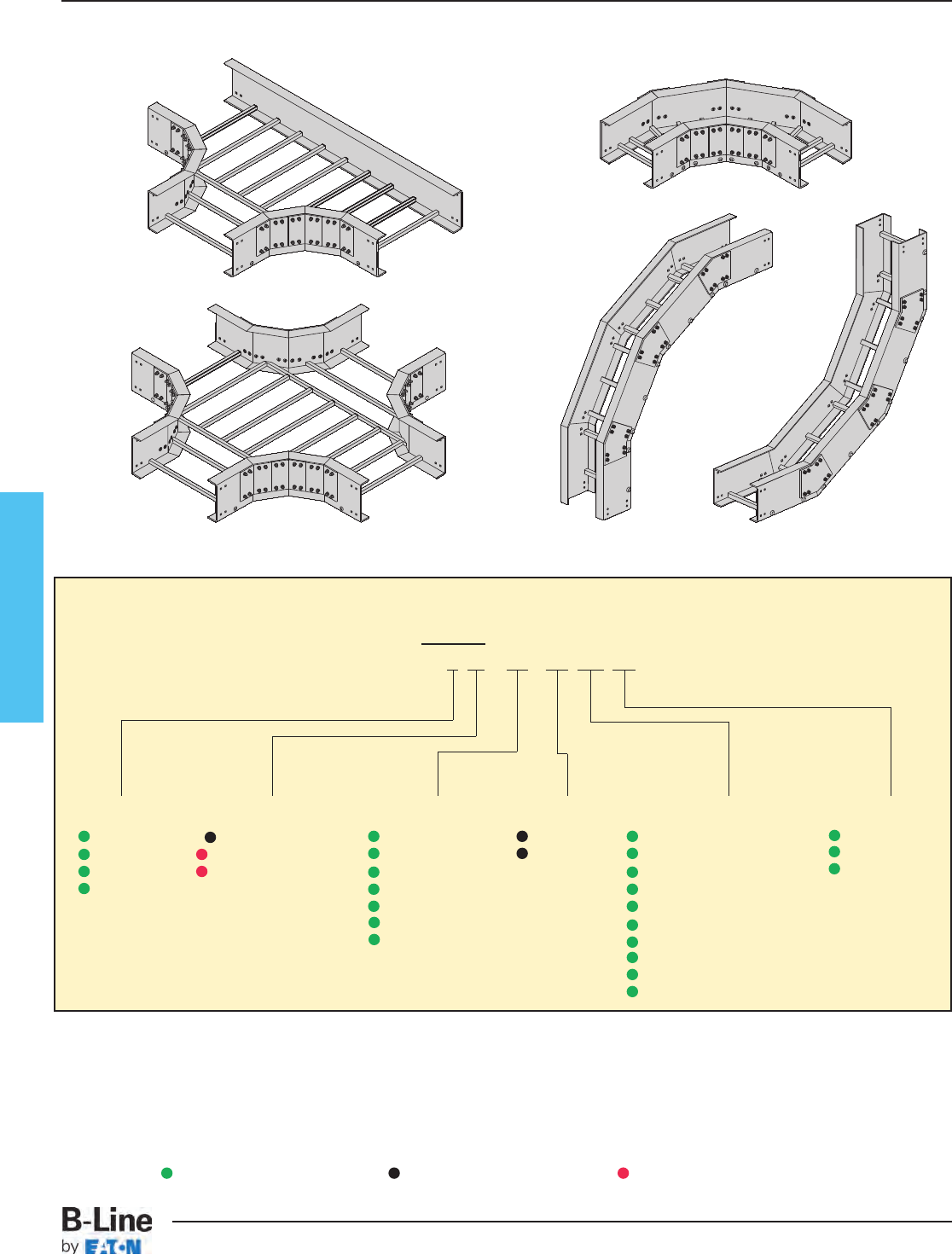 B-Line
by EATON