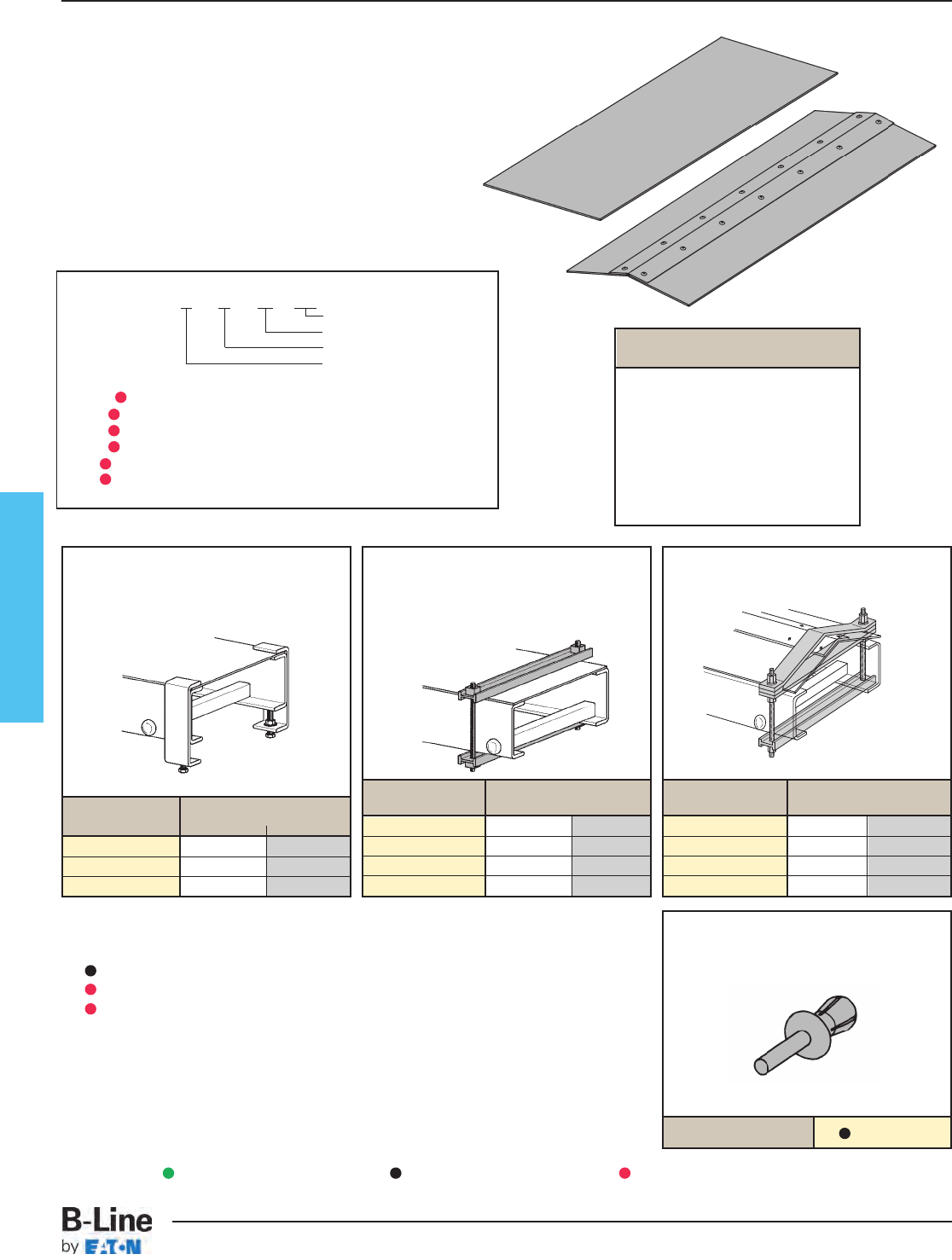 B-Line
by EATON