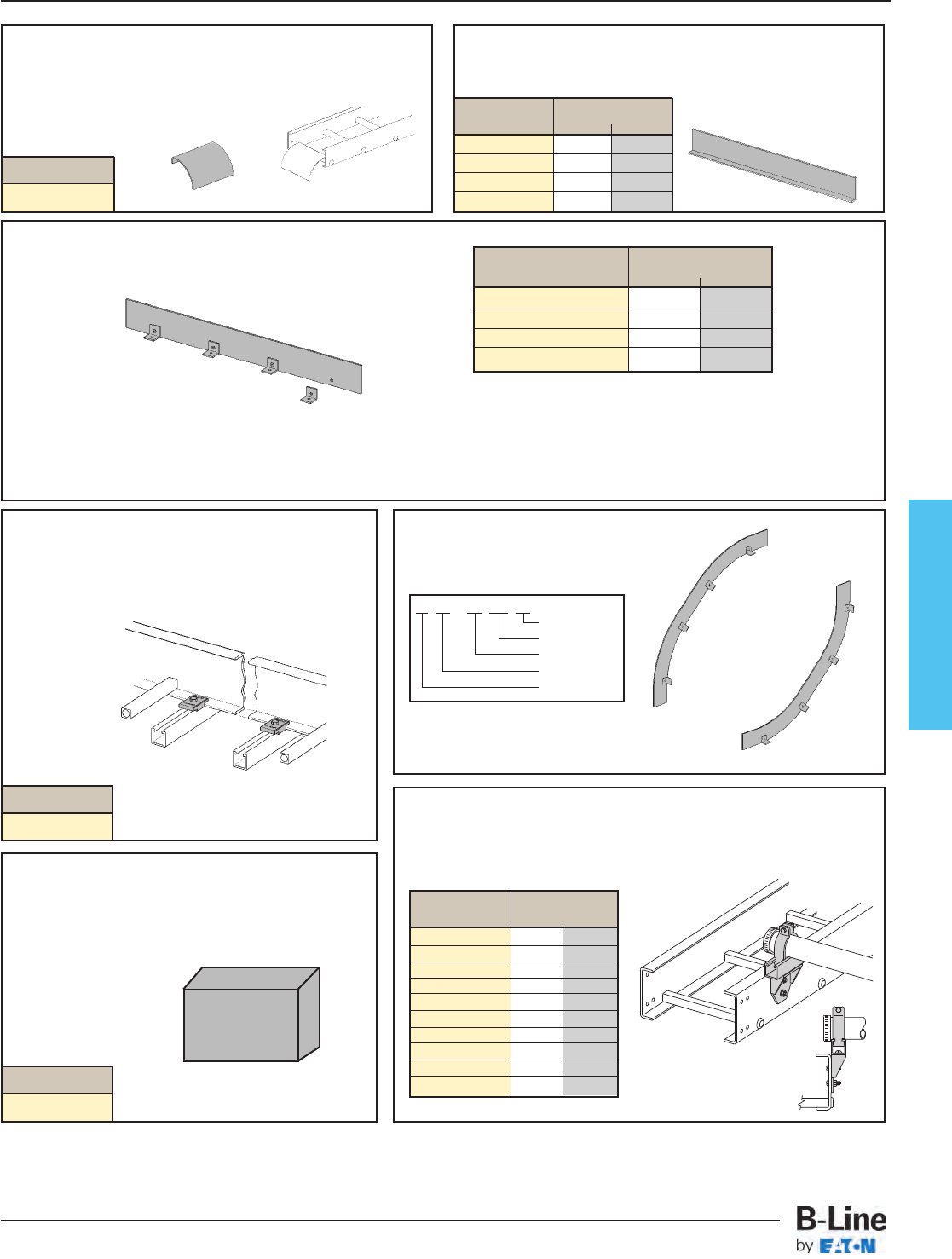 B-Line
by EATON