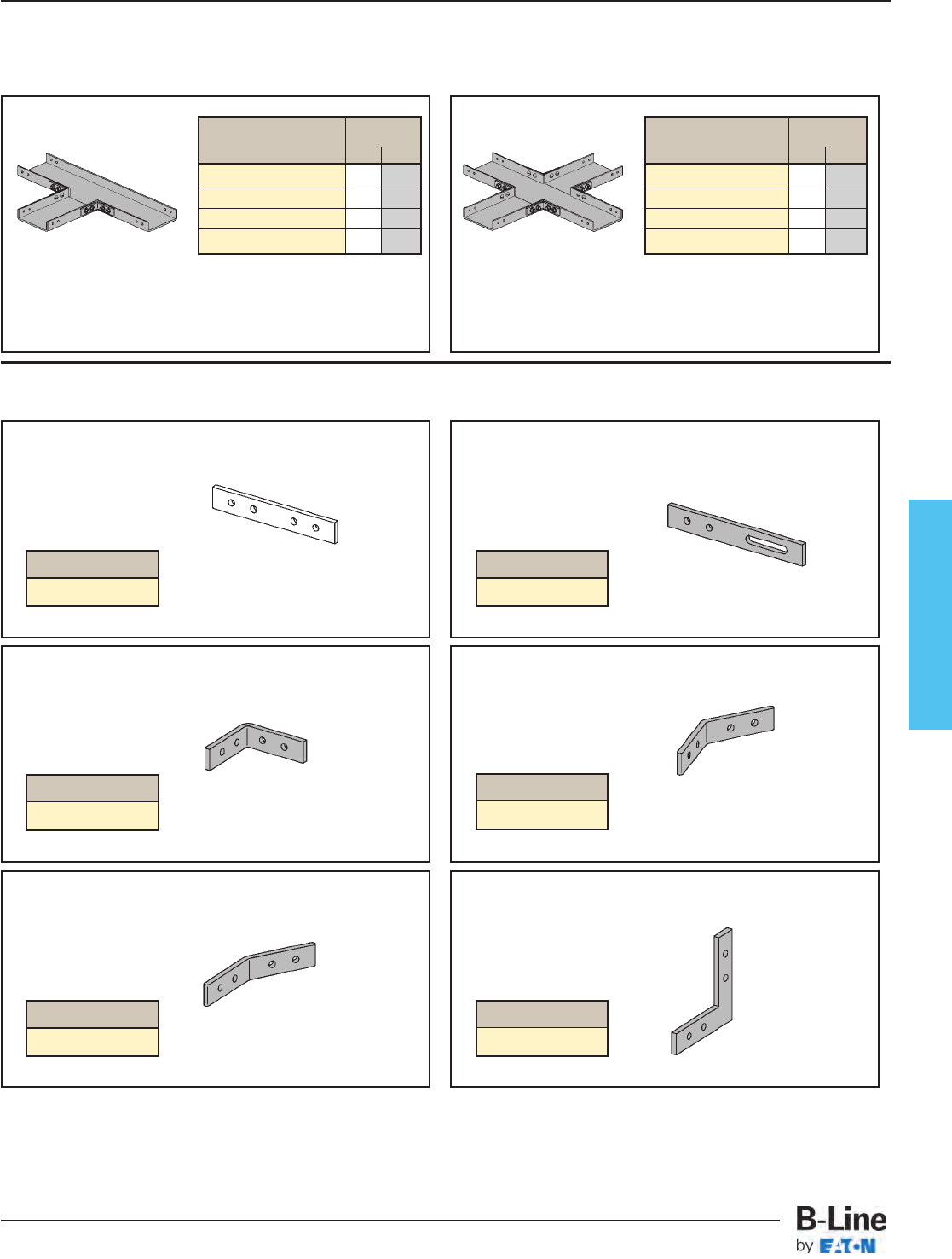 B-Line
by EATON