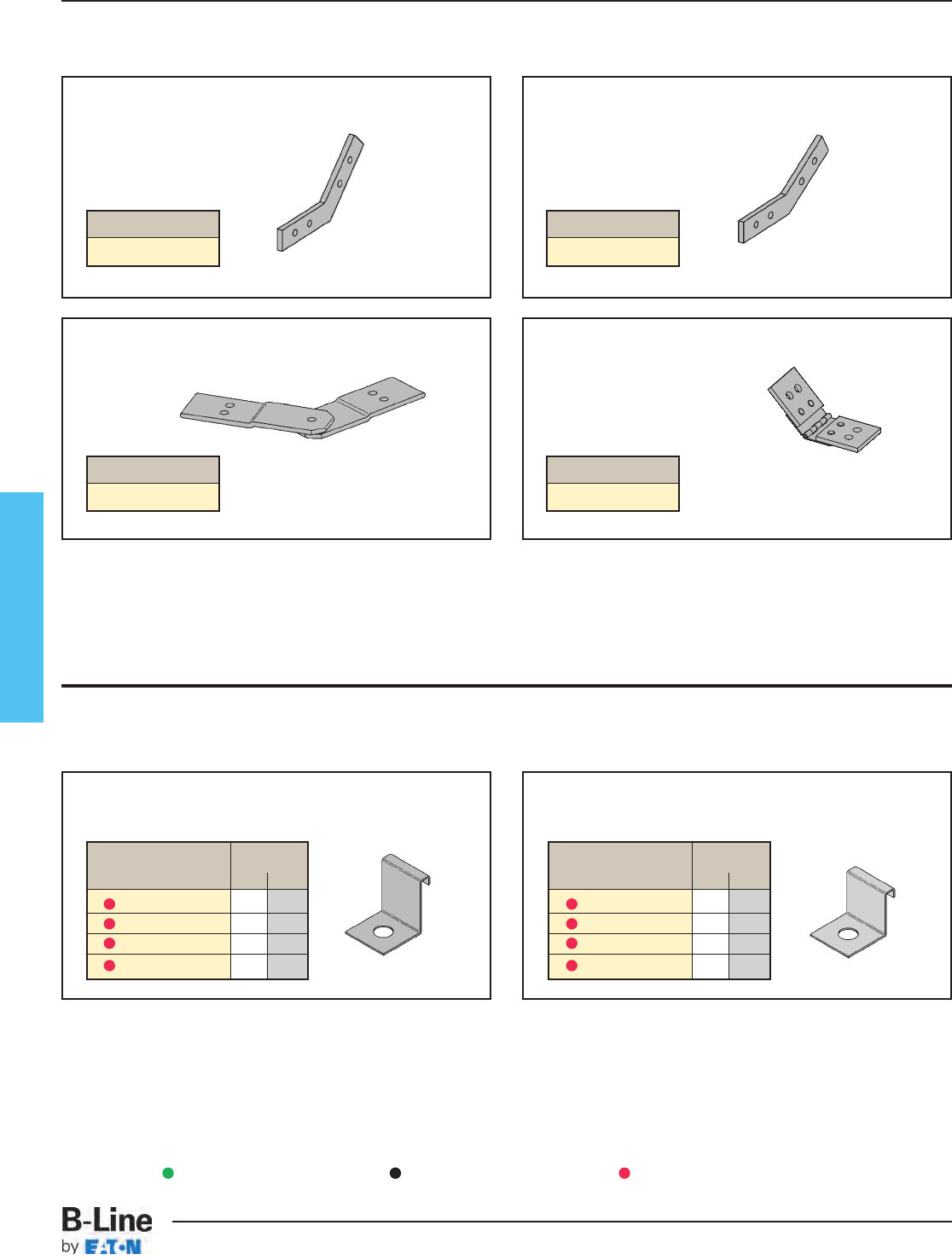 B-Line
by EATON