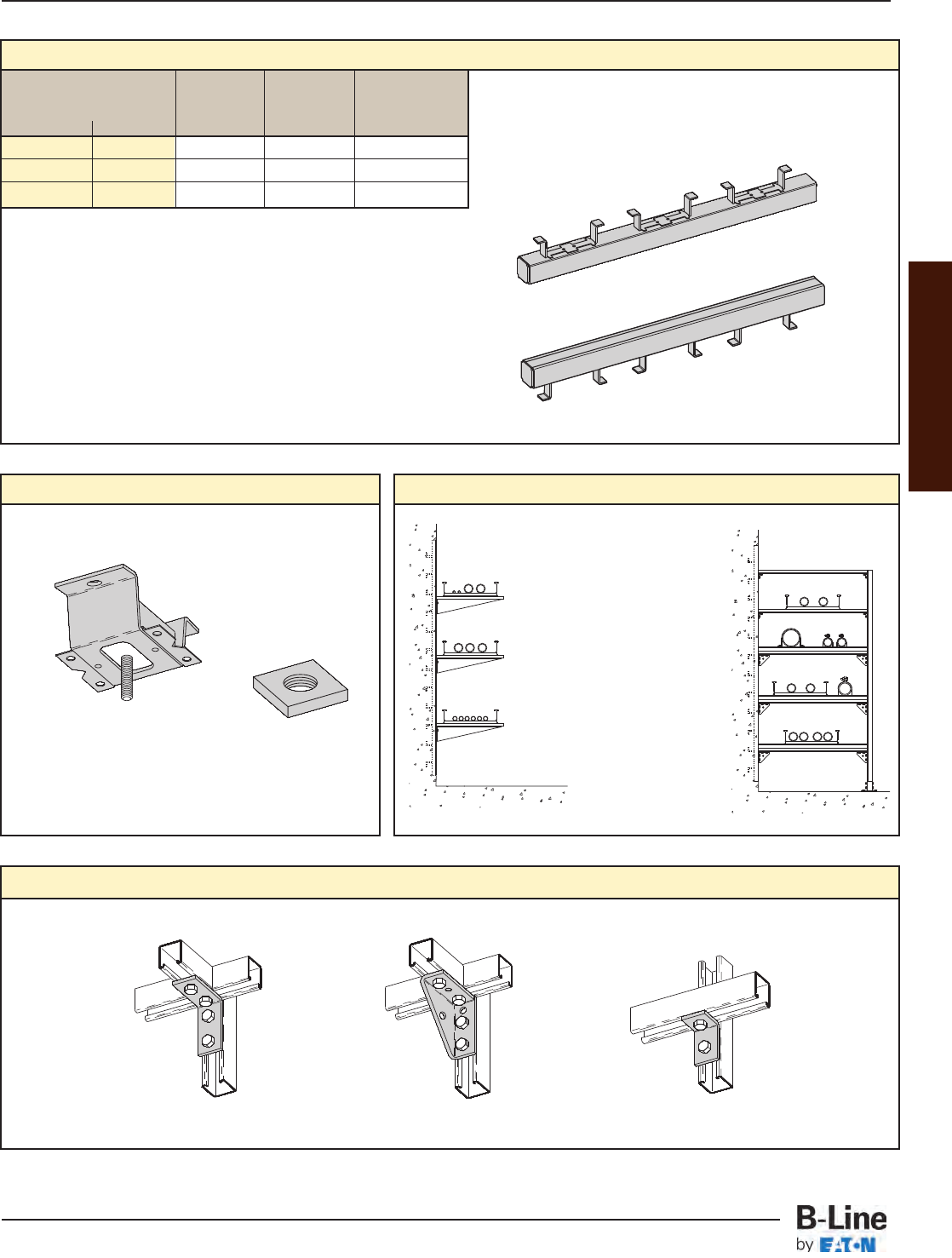 B-Line
by EATON