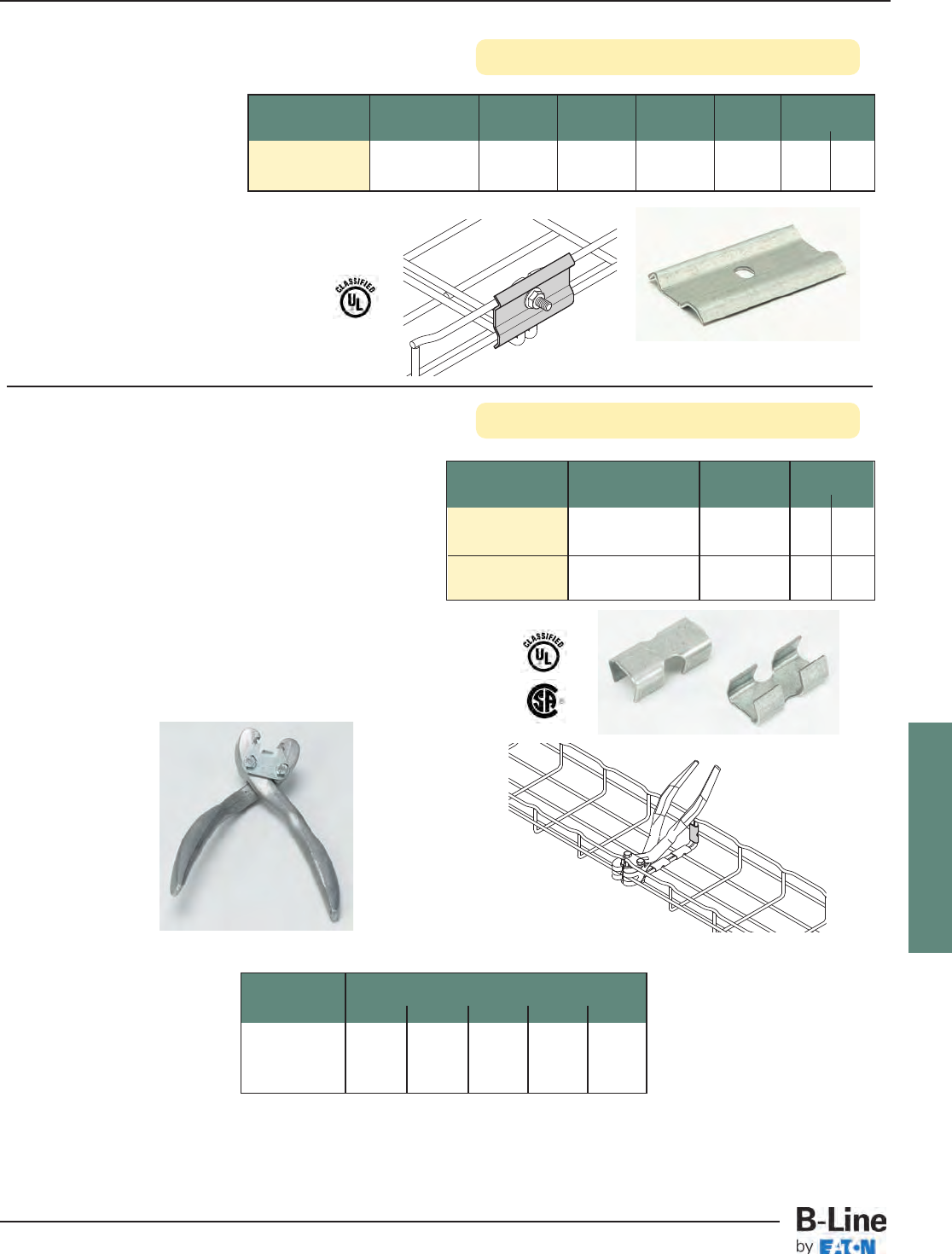 CLASSIFIED UL

CLASSIFIED UL

SA

B-Line
by EATON