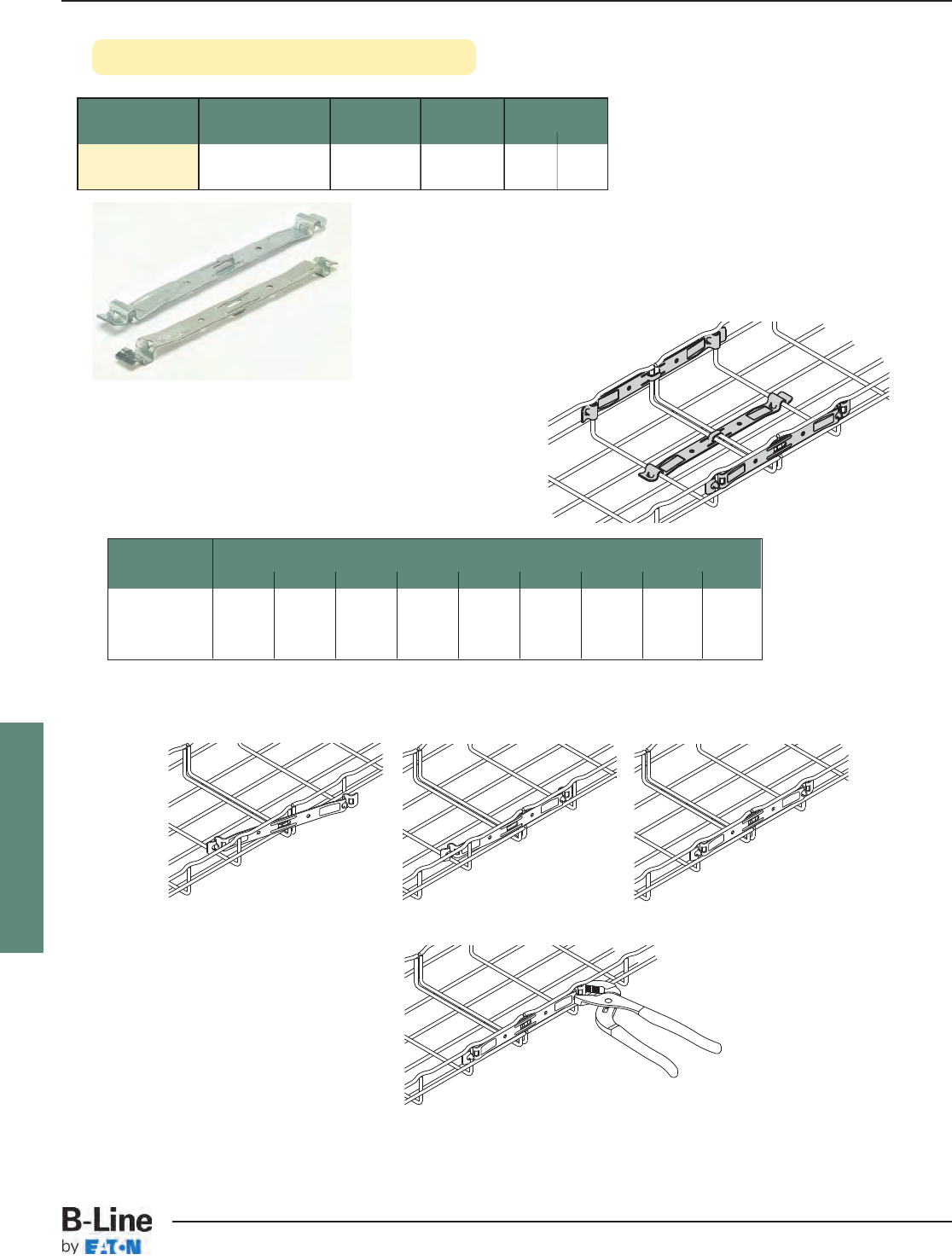 B-Line
by EATON