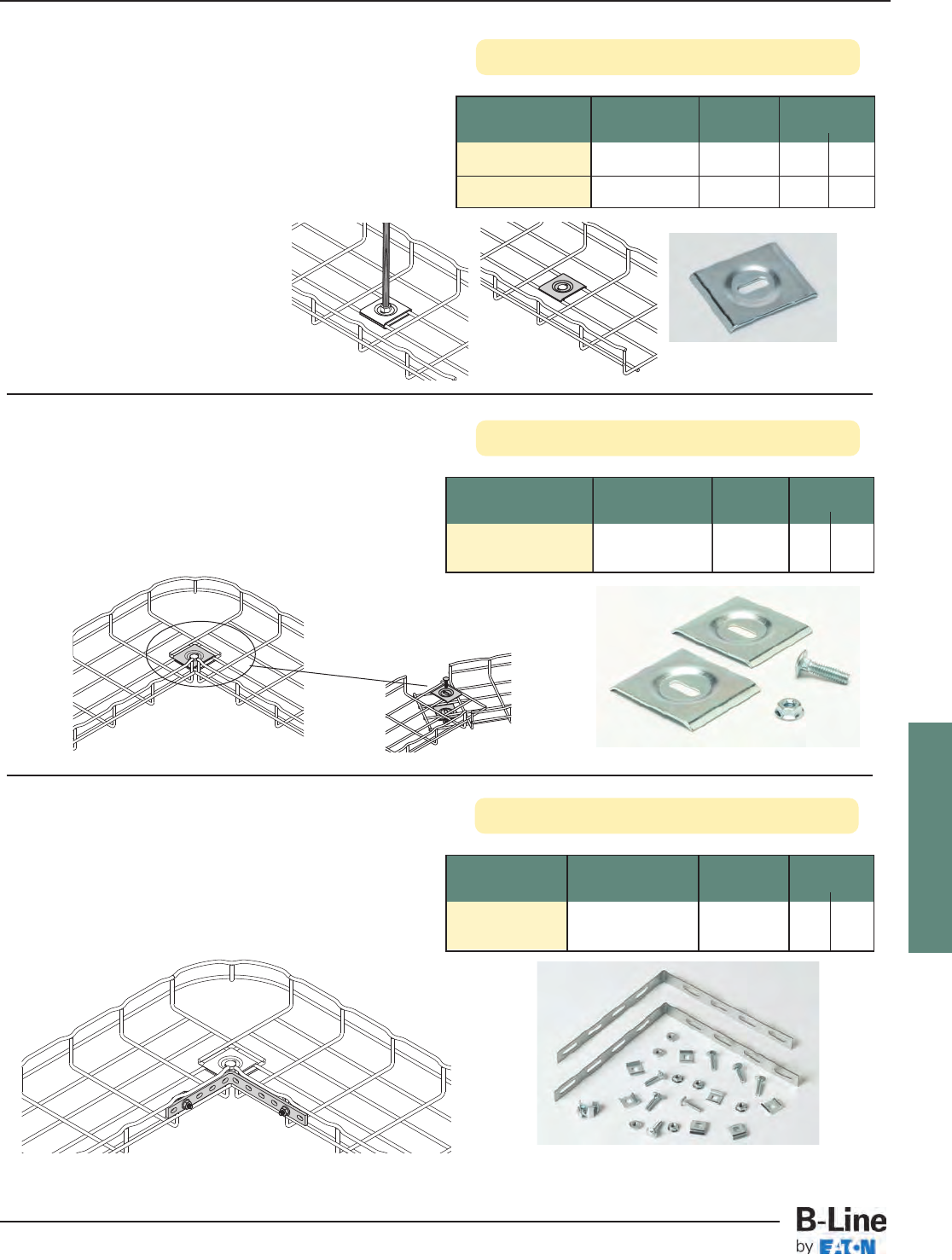 B-Line
by EATON