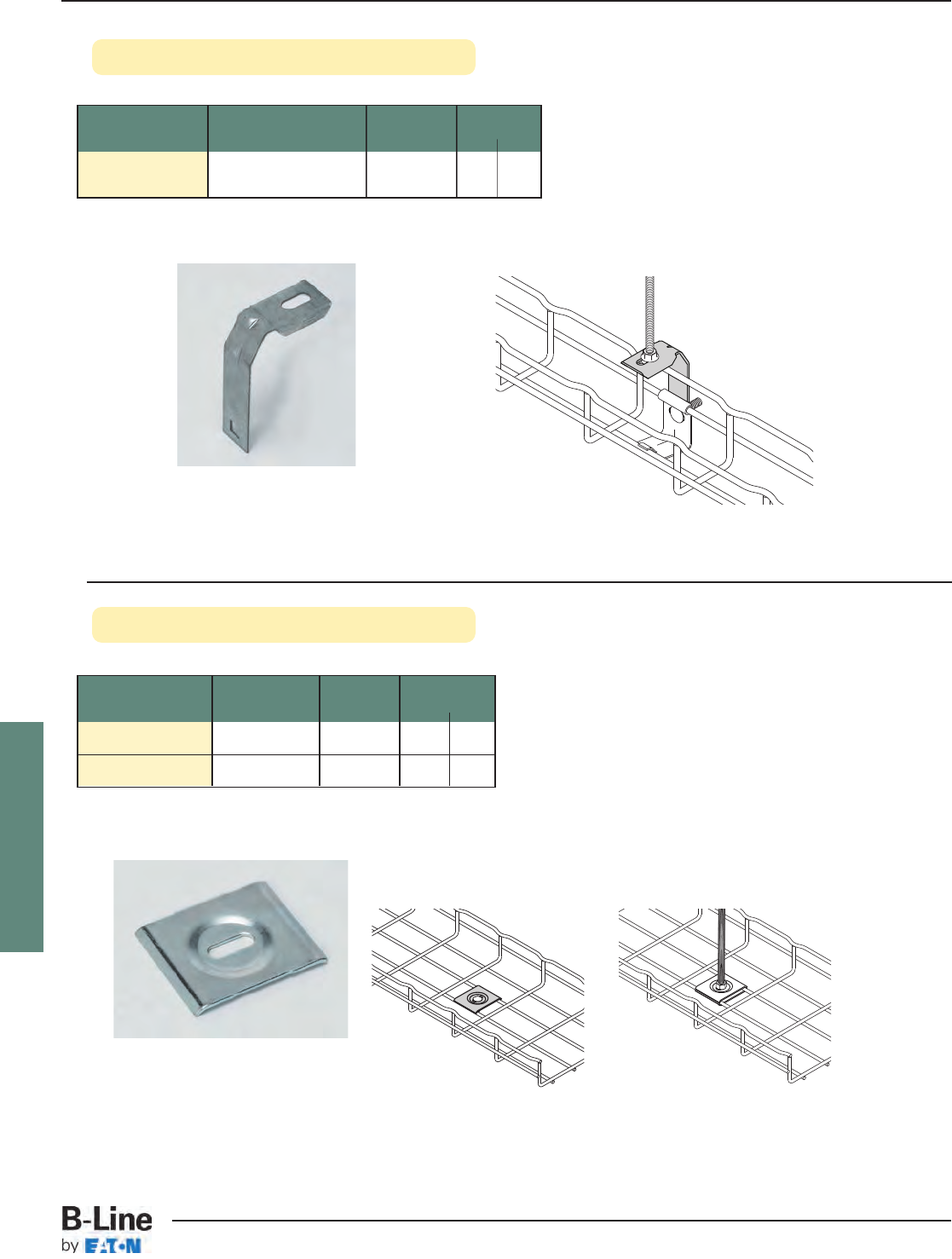 B-Line
by EATON