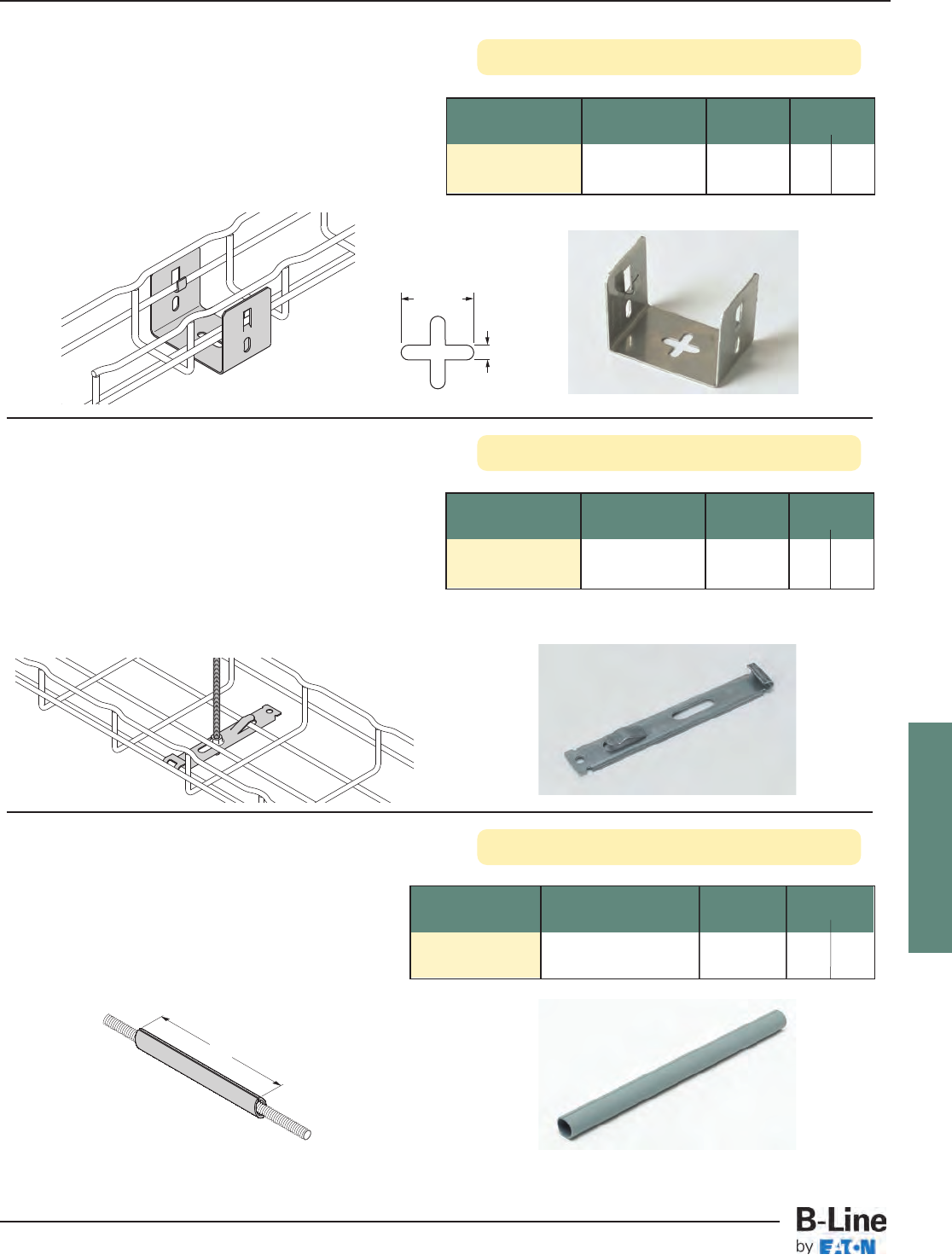 B-Line
by EATON