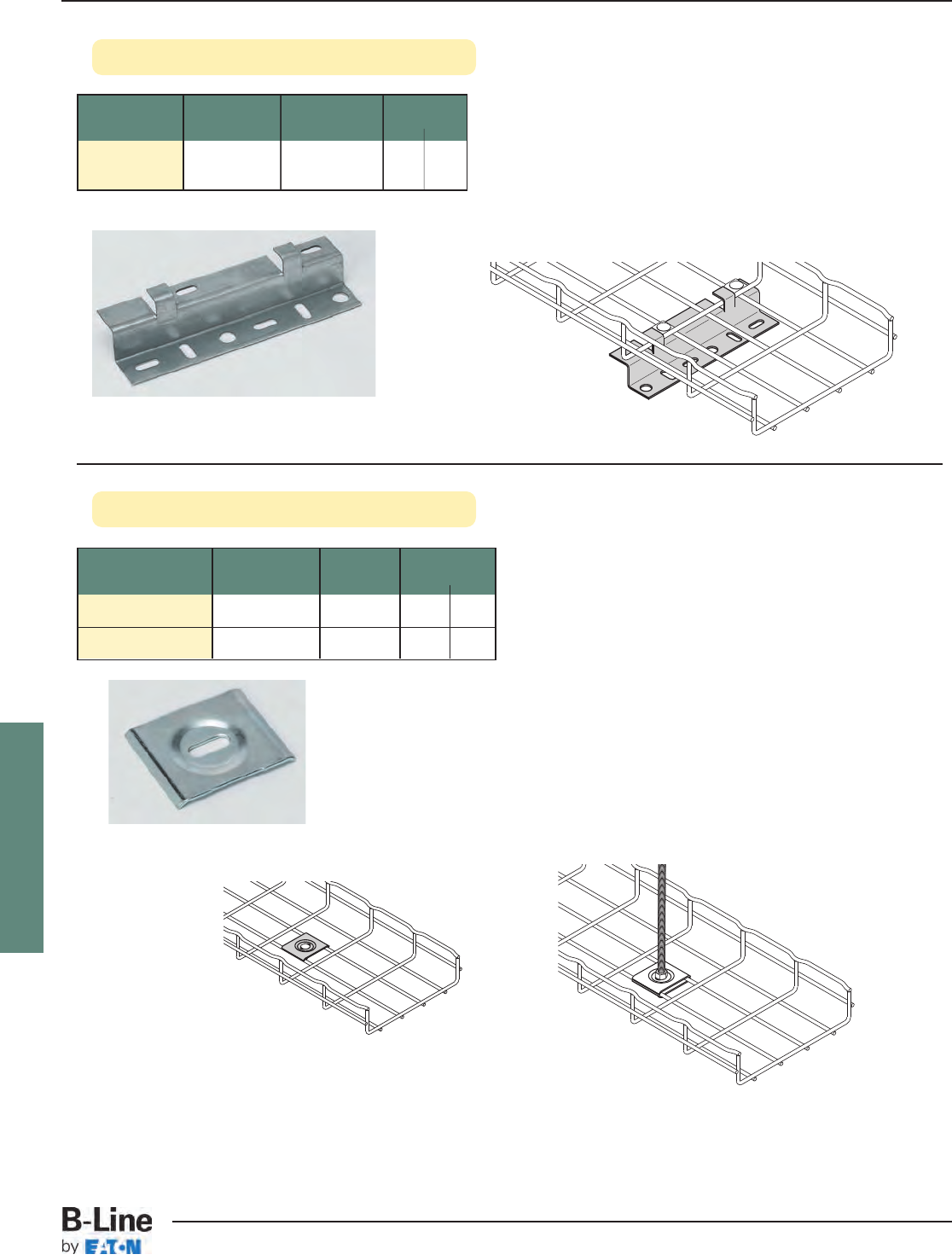 B-Line
by EATON