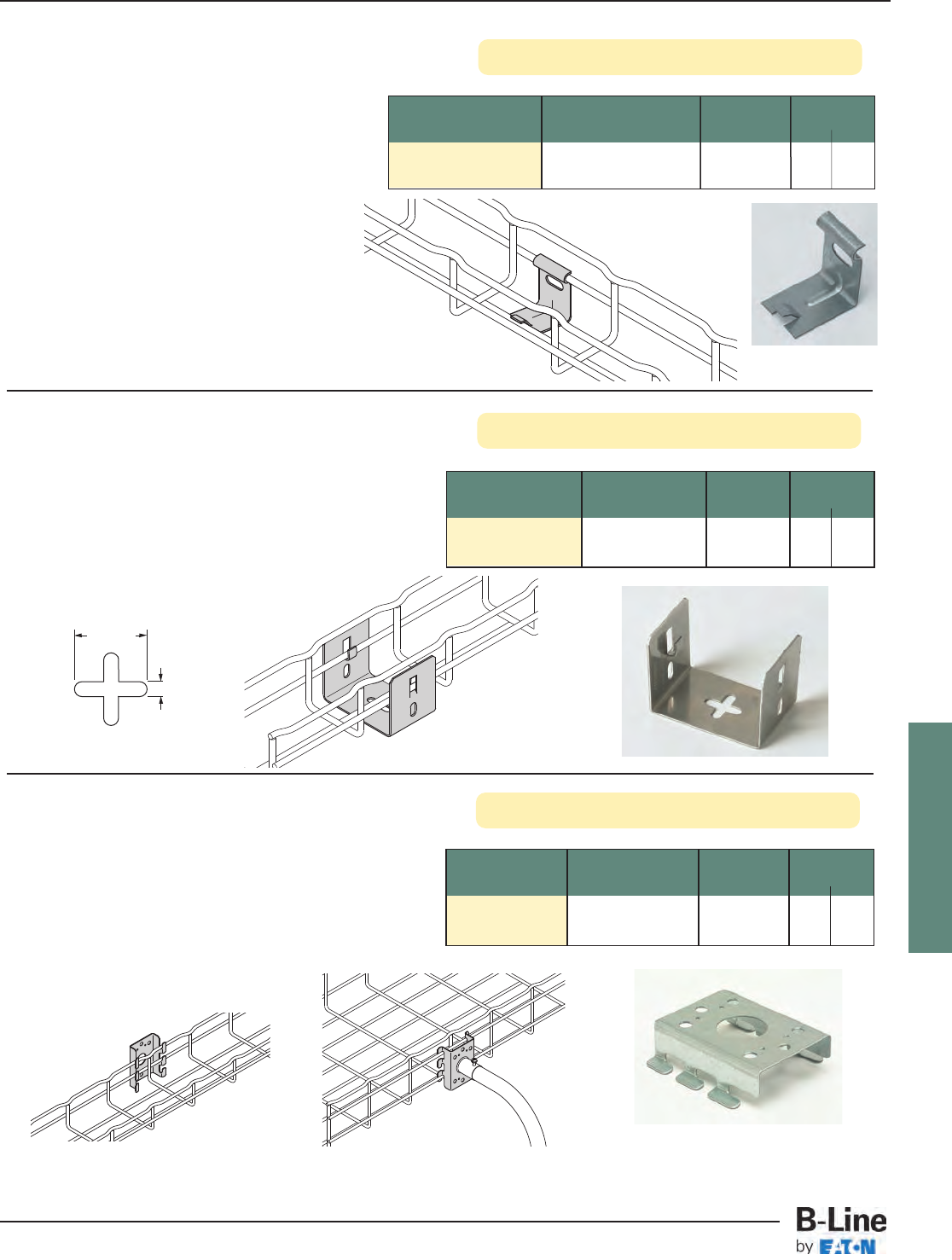 B-Line
by EATON