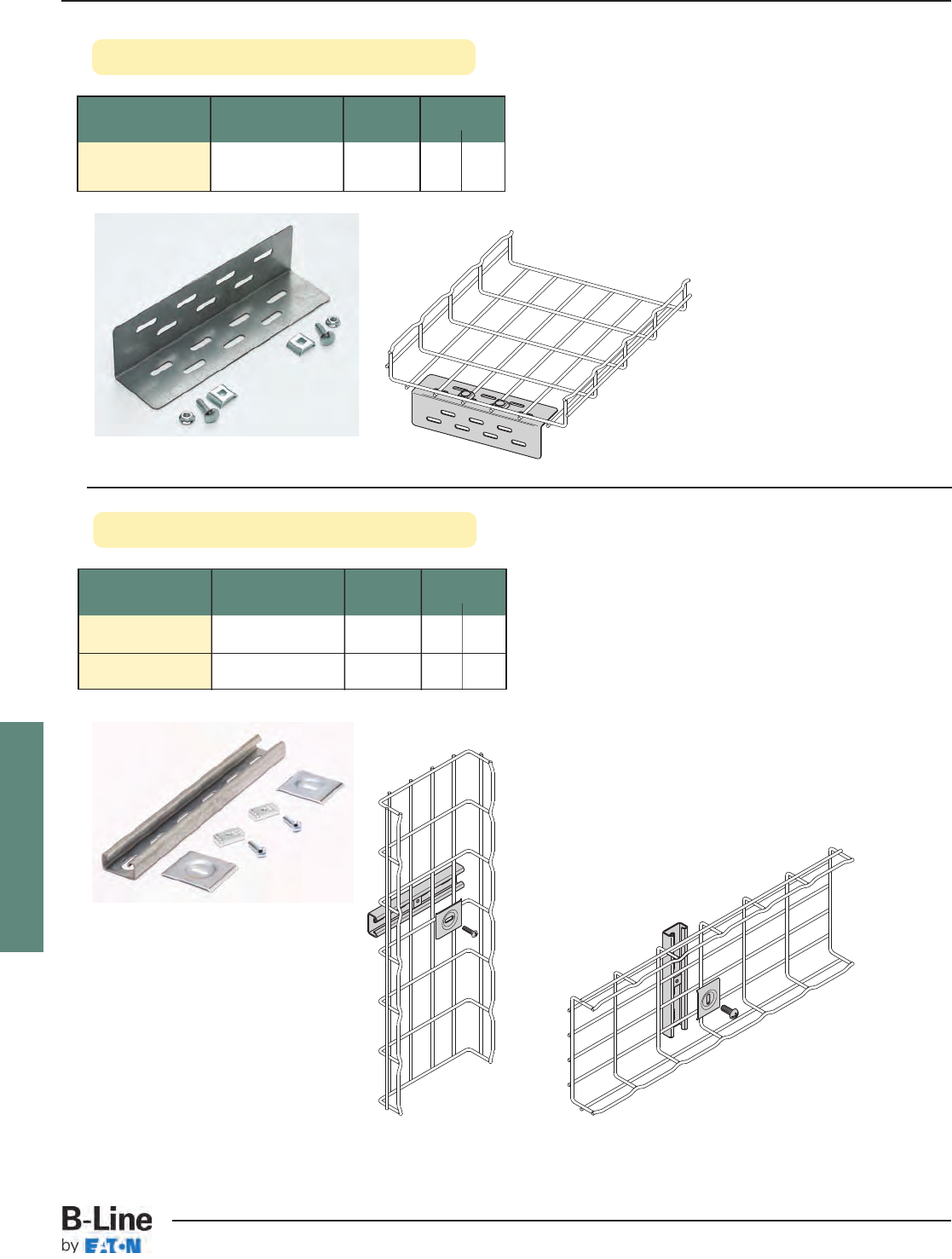 B-Line
by EATON