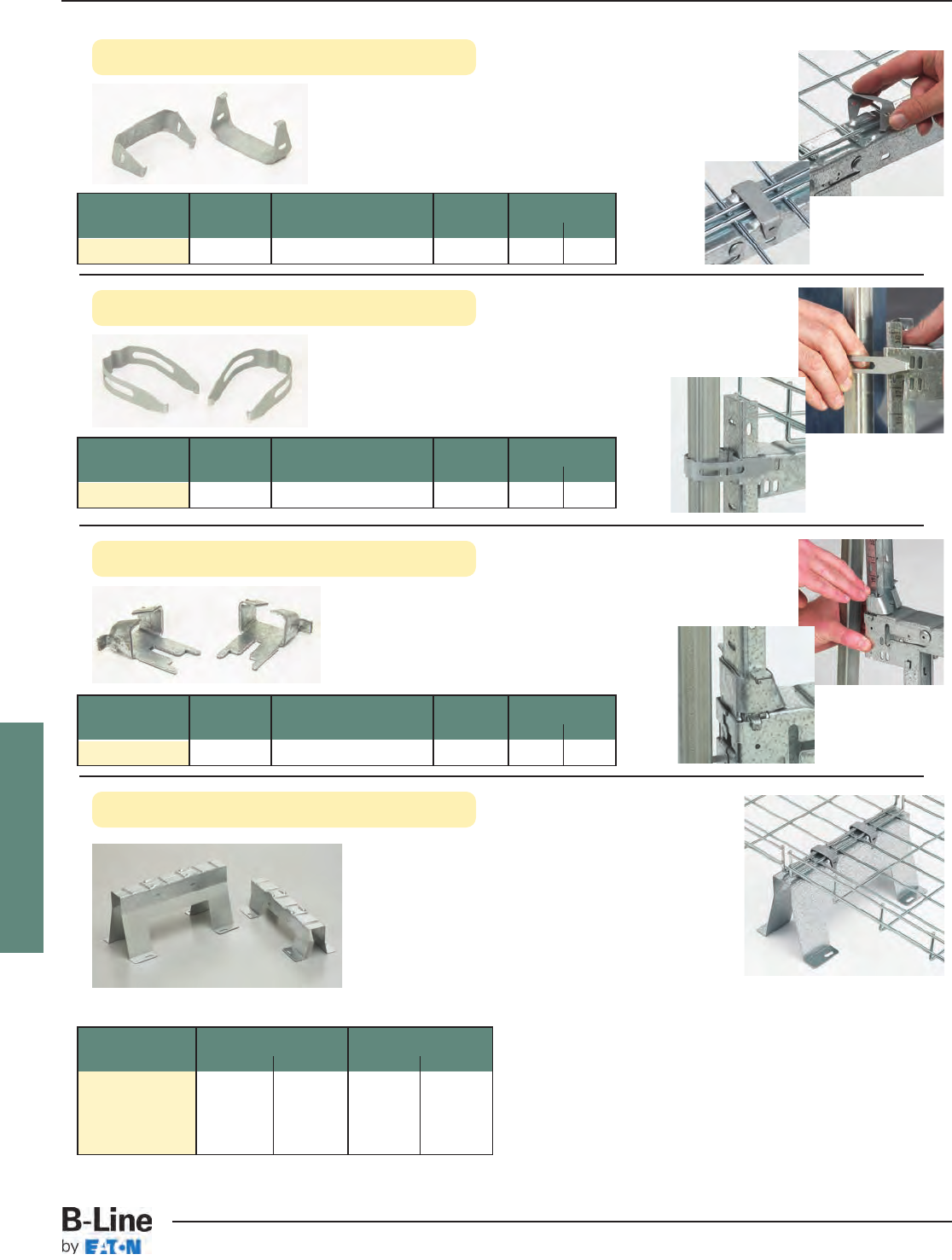 B-Line
by EATON