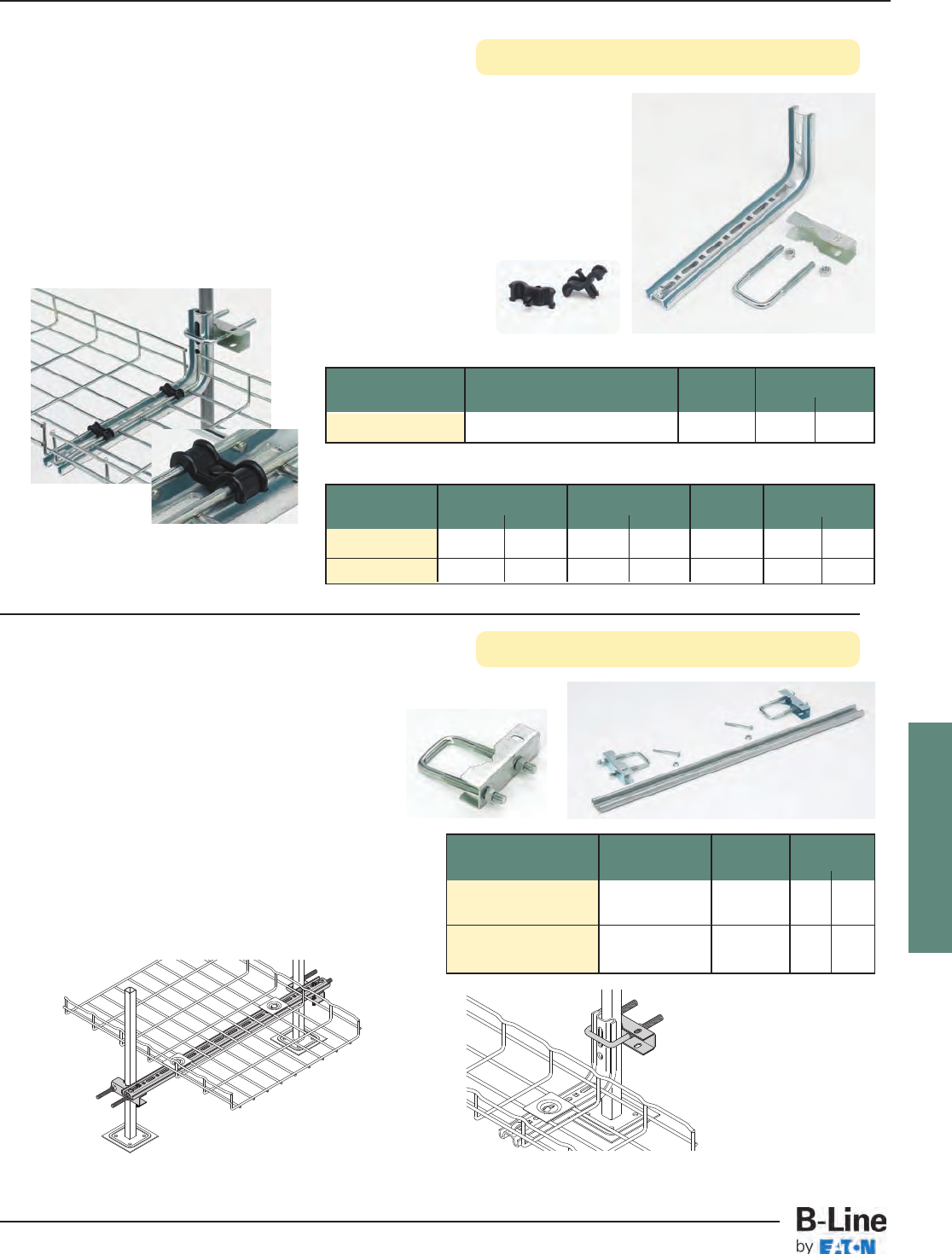 B-Line
by EATON