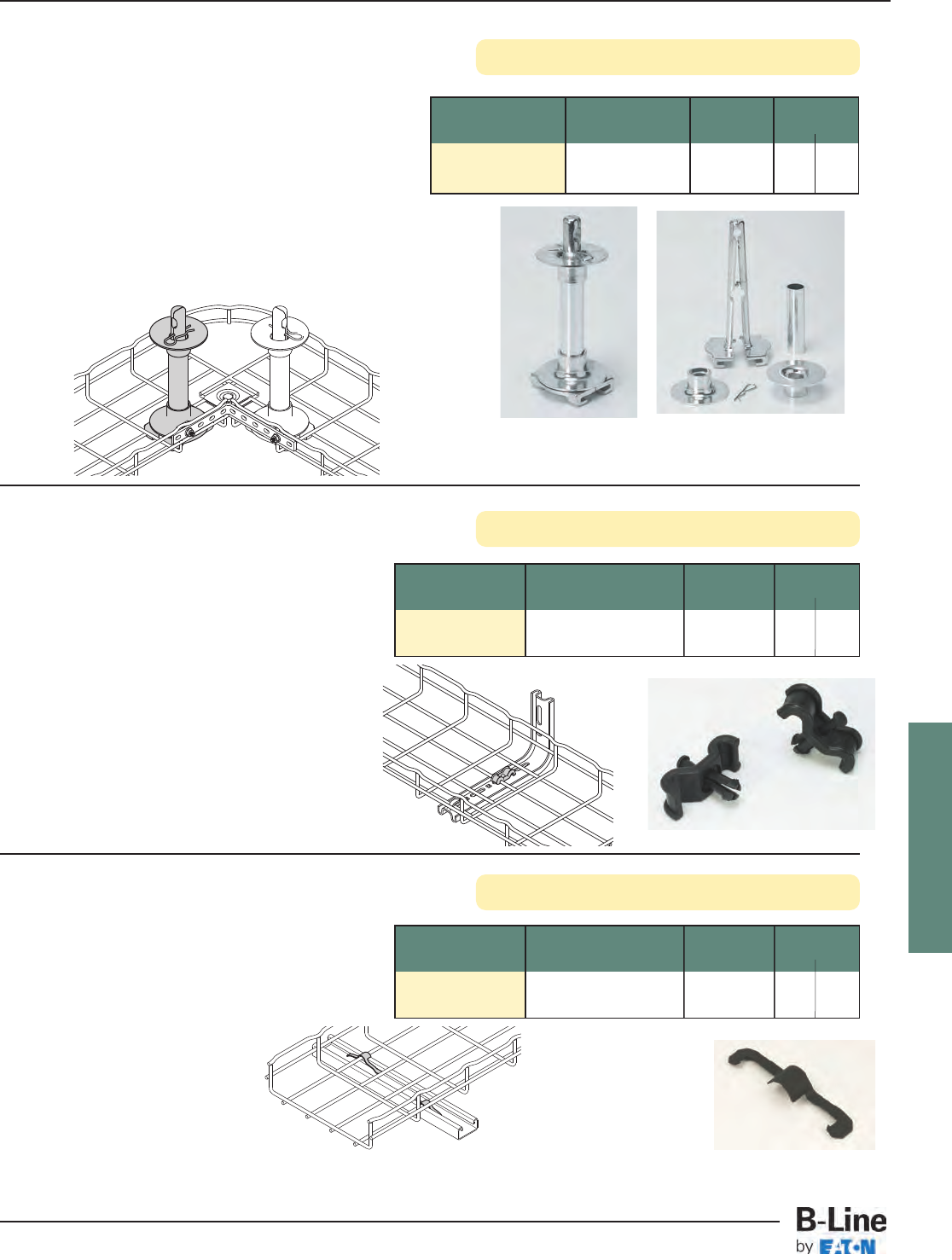 B-Line
by EATON