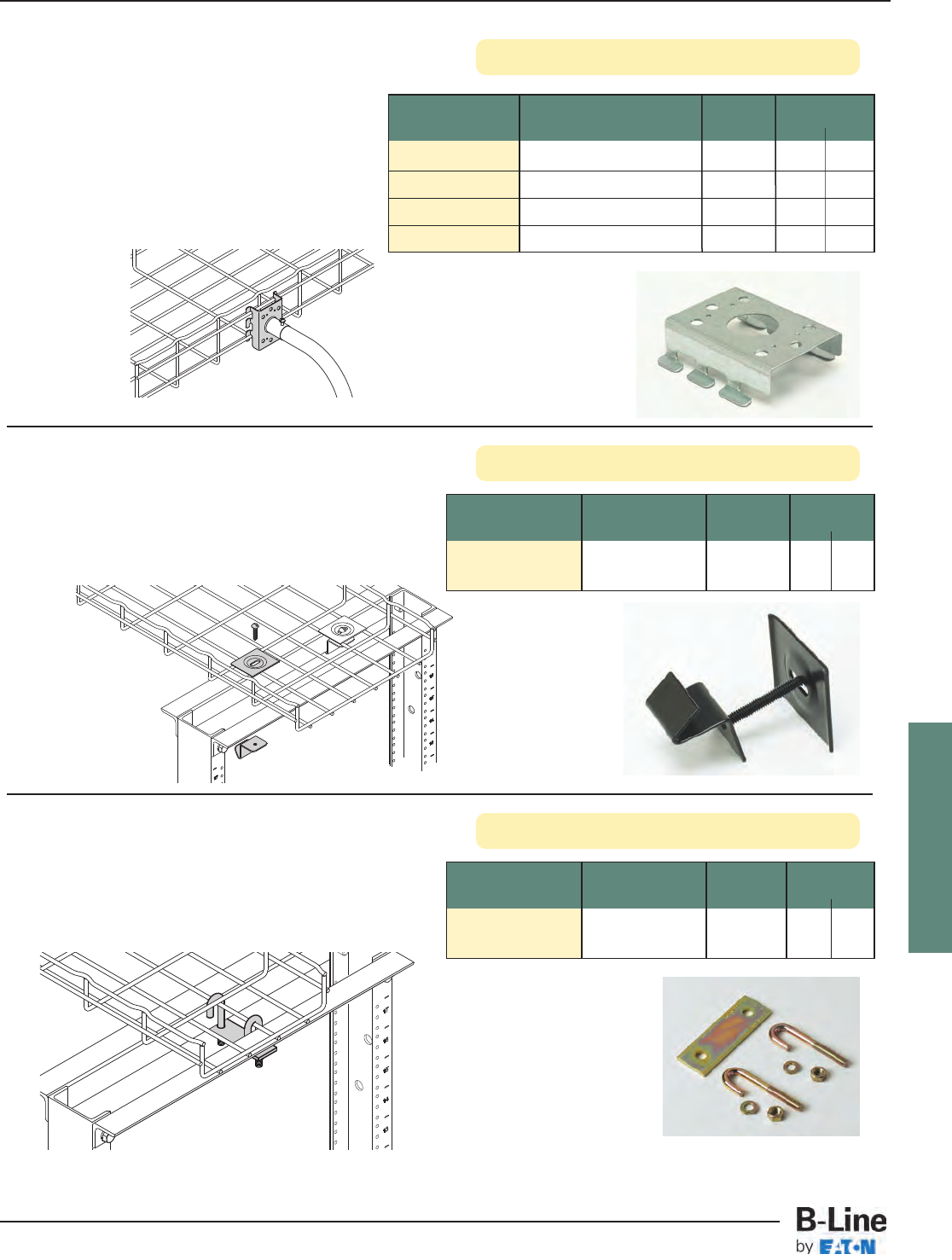 B-Line
by EAT·N