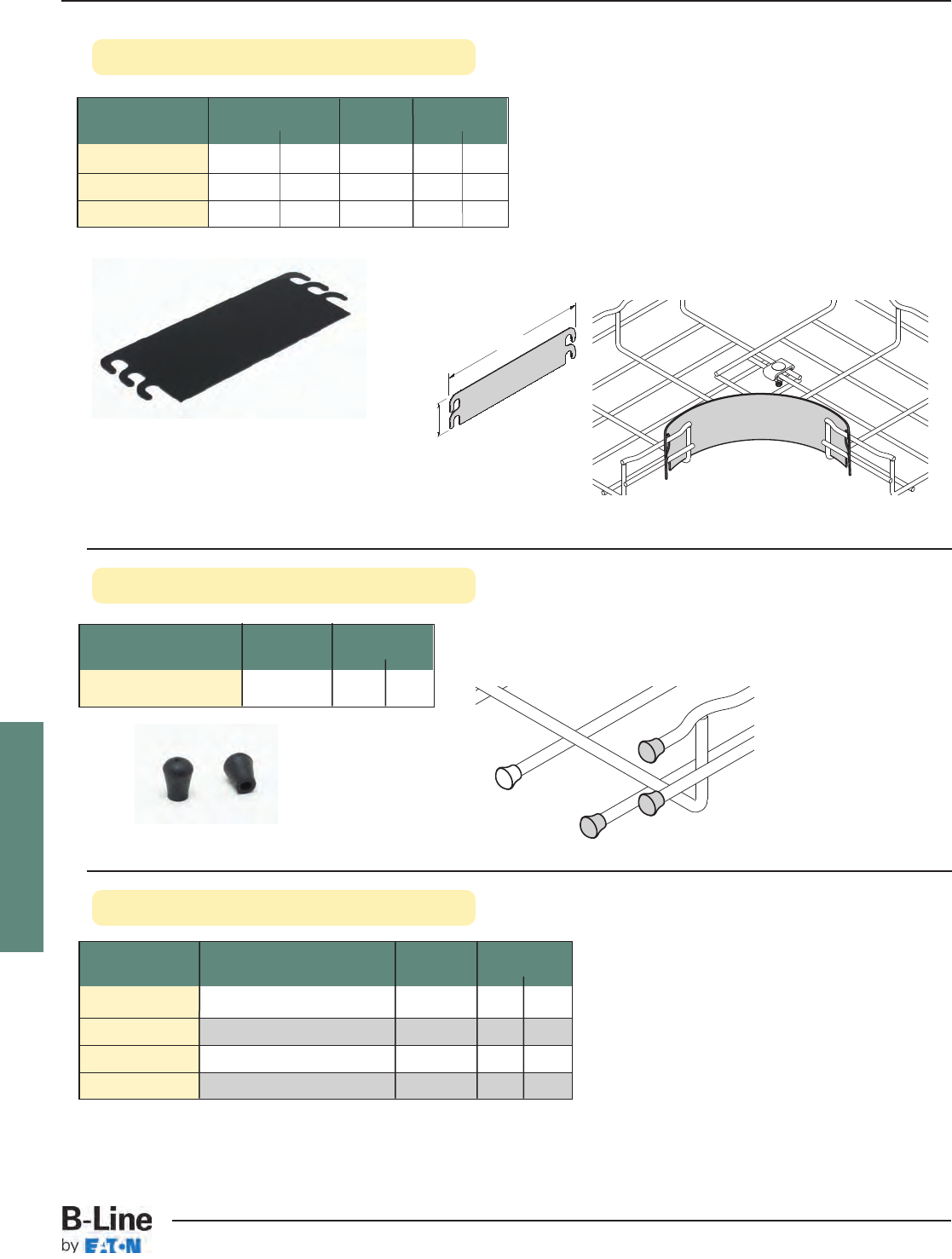 B-Line
by EATON