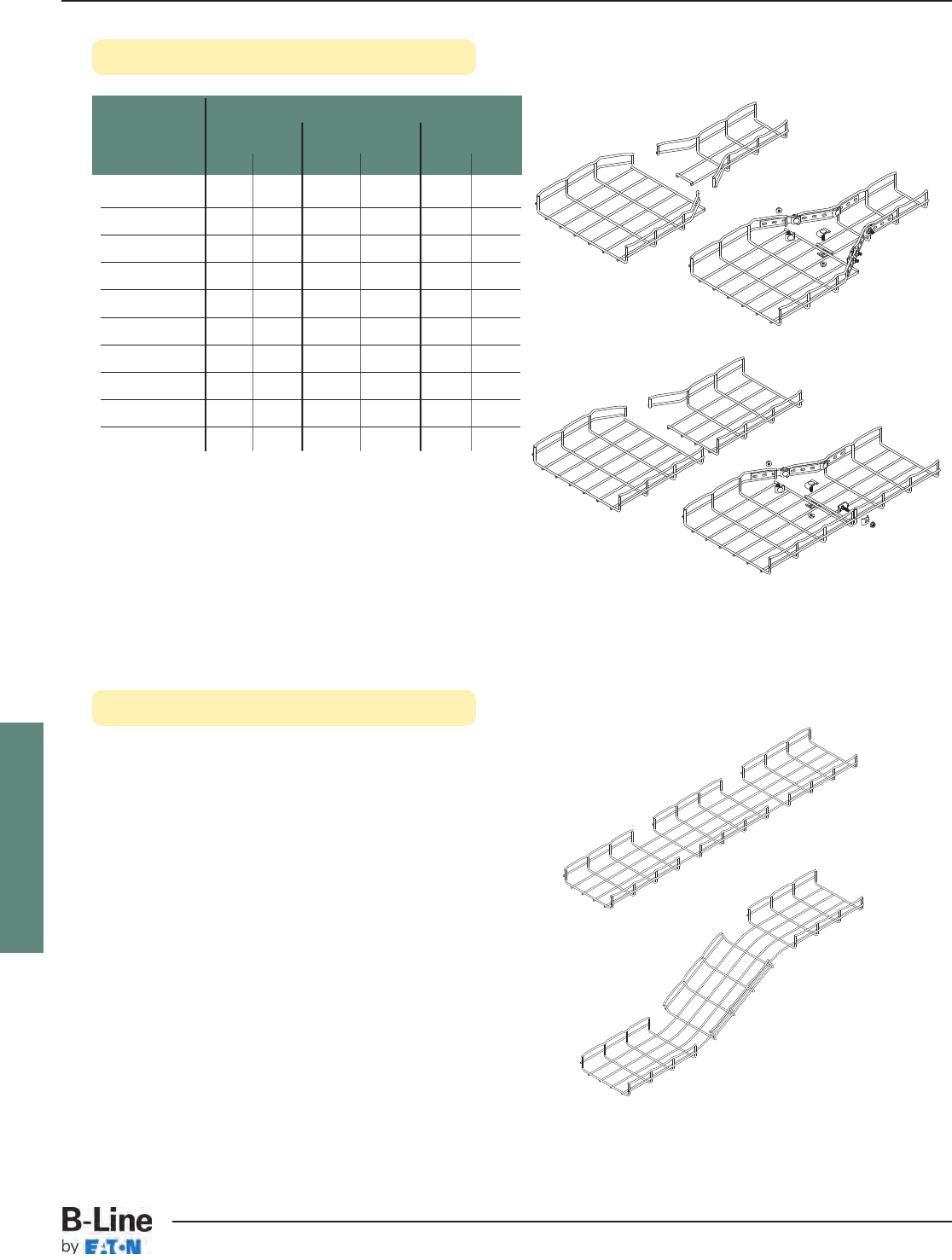 B-Line
by EATON