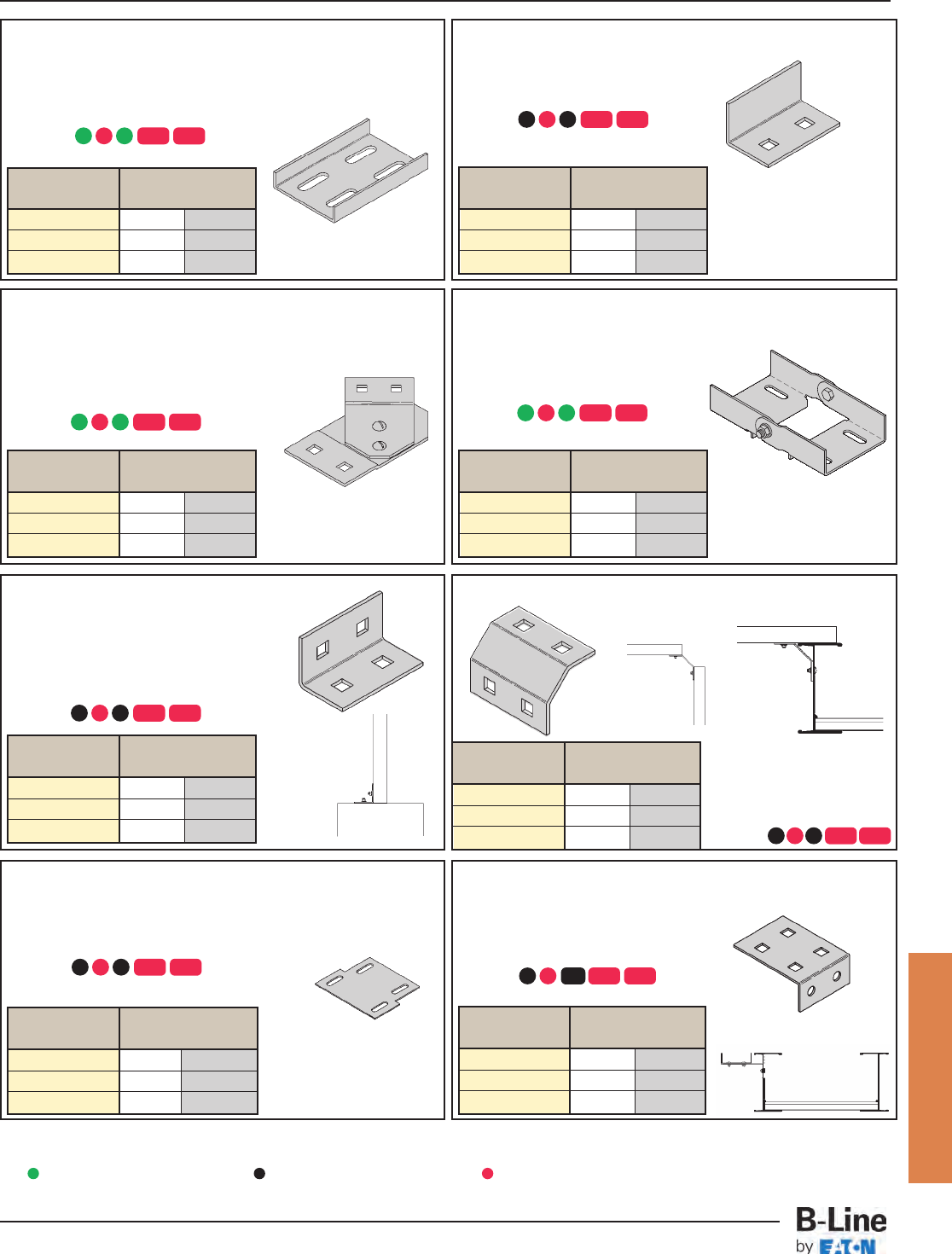 B-Line
by EATON