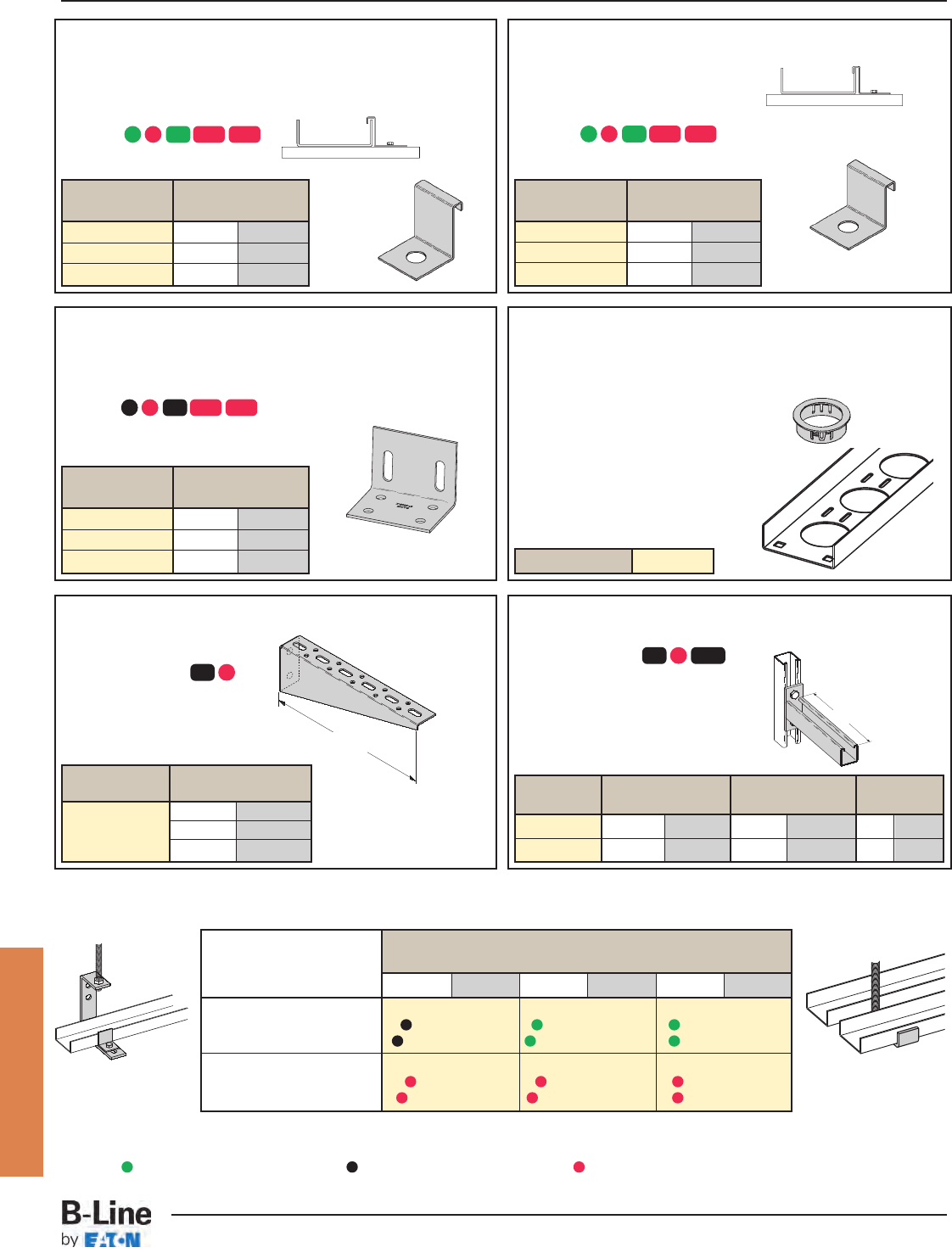 B-Line
by EATON