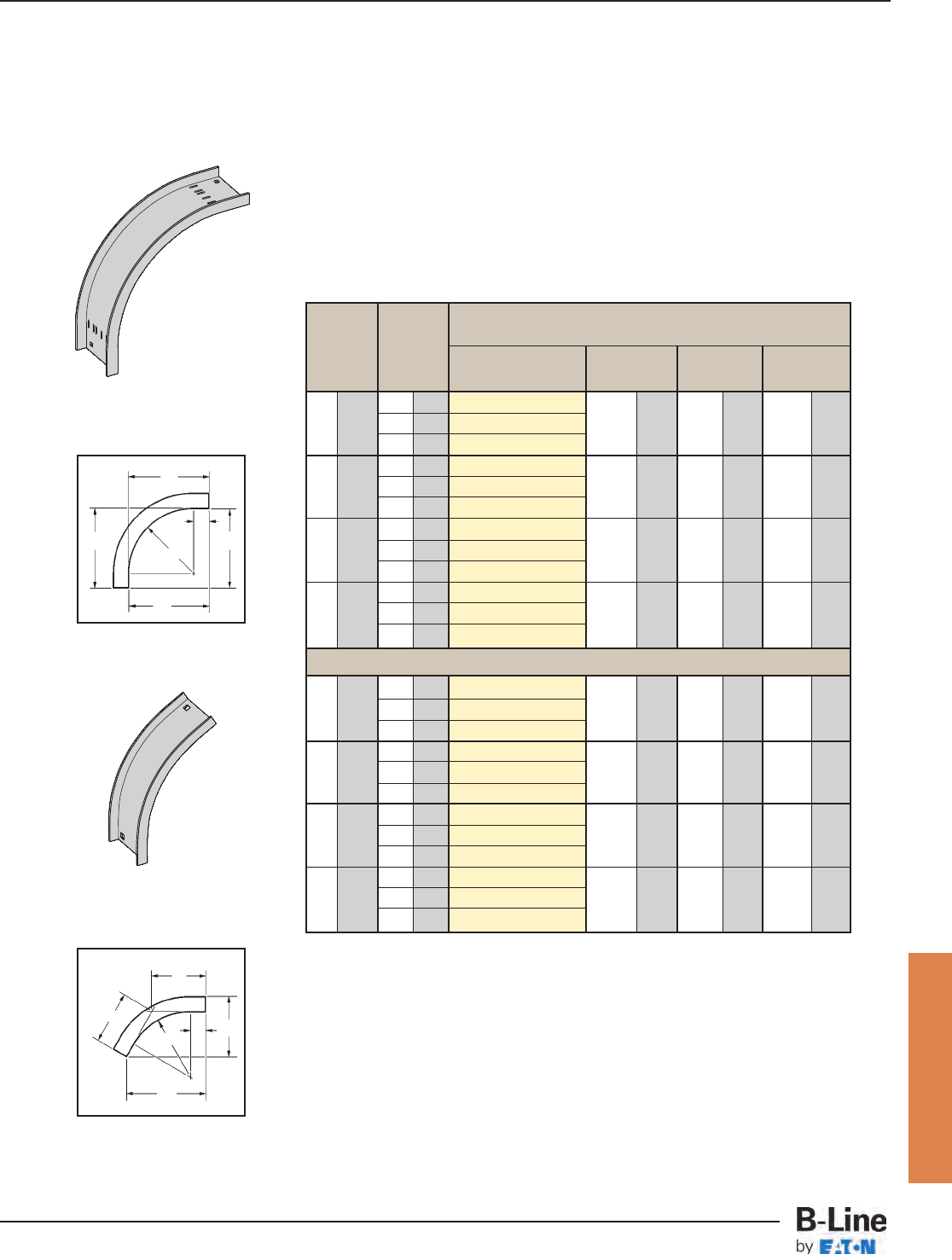 B-Line
by EATON