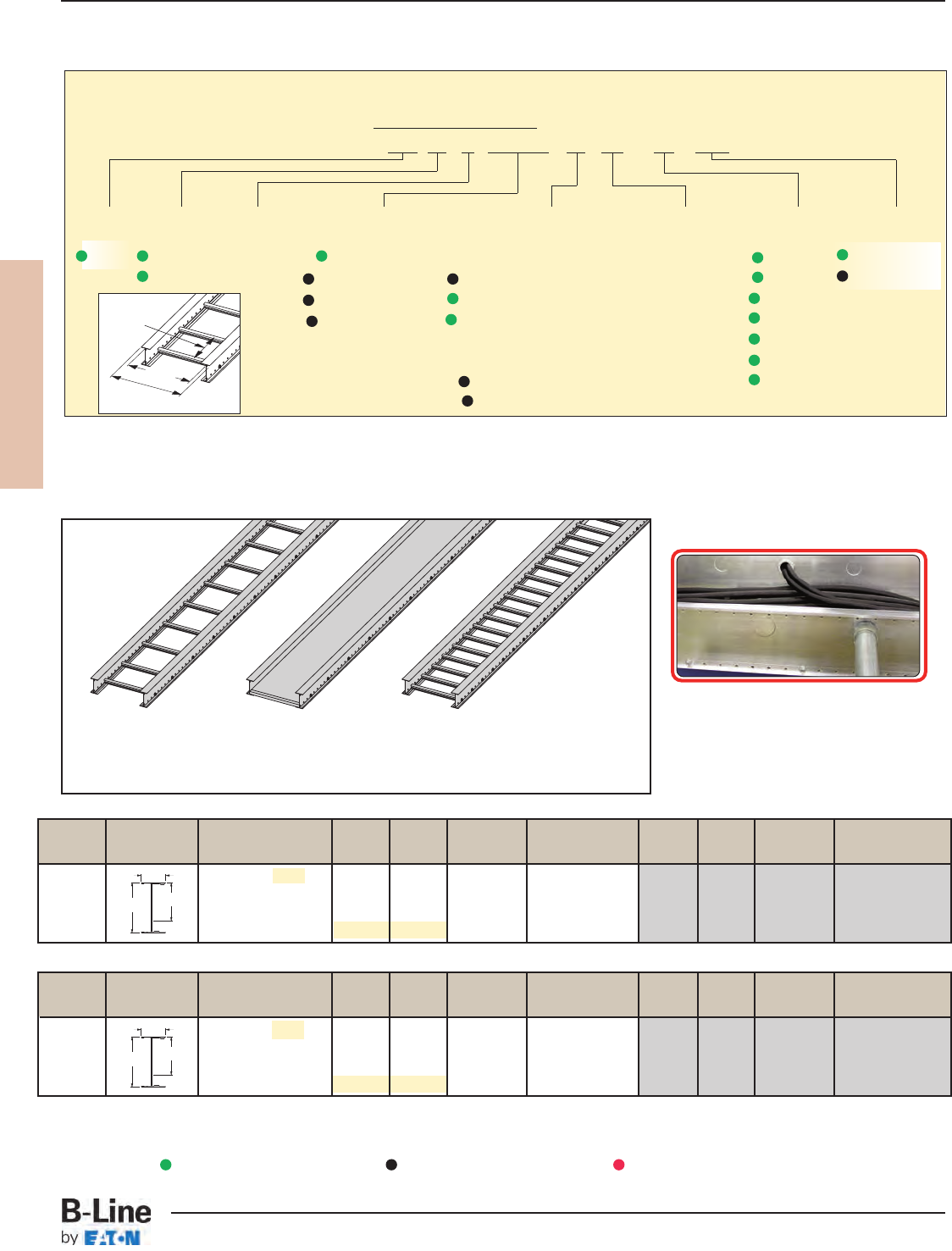 B-Line
by EATON