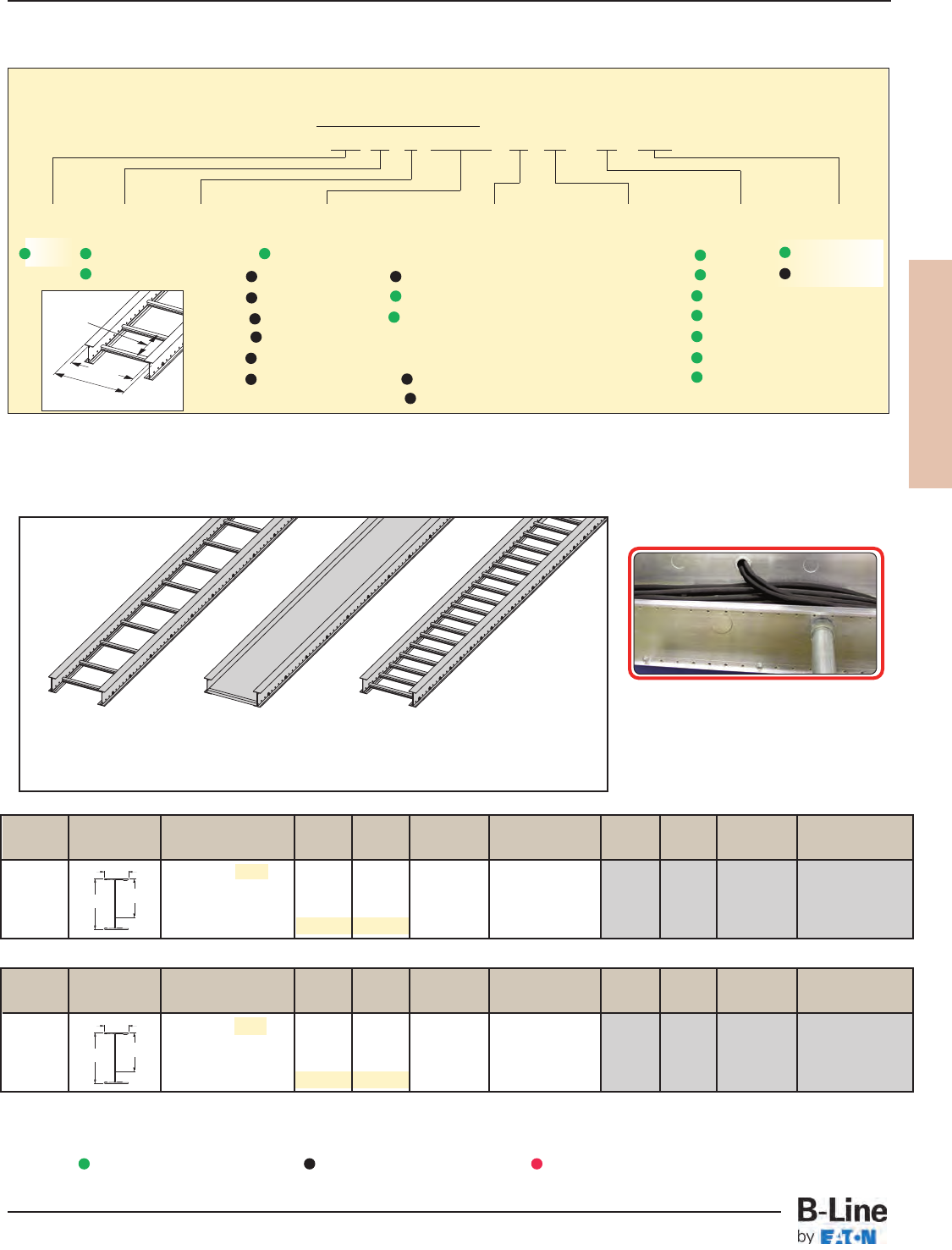 B-Line
by EATON