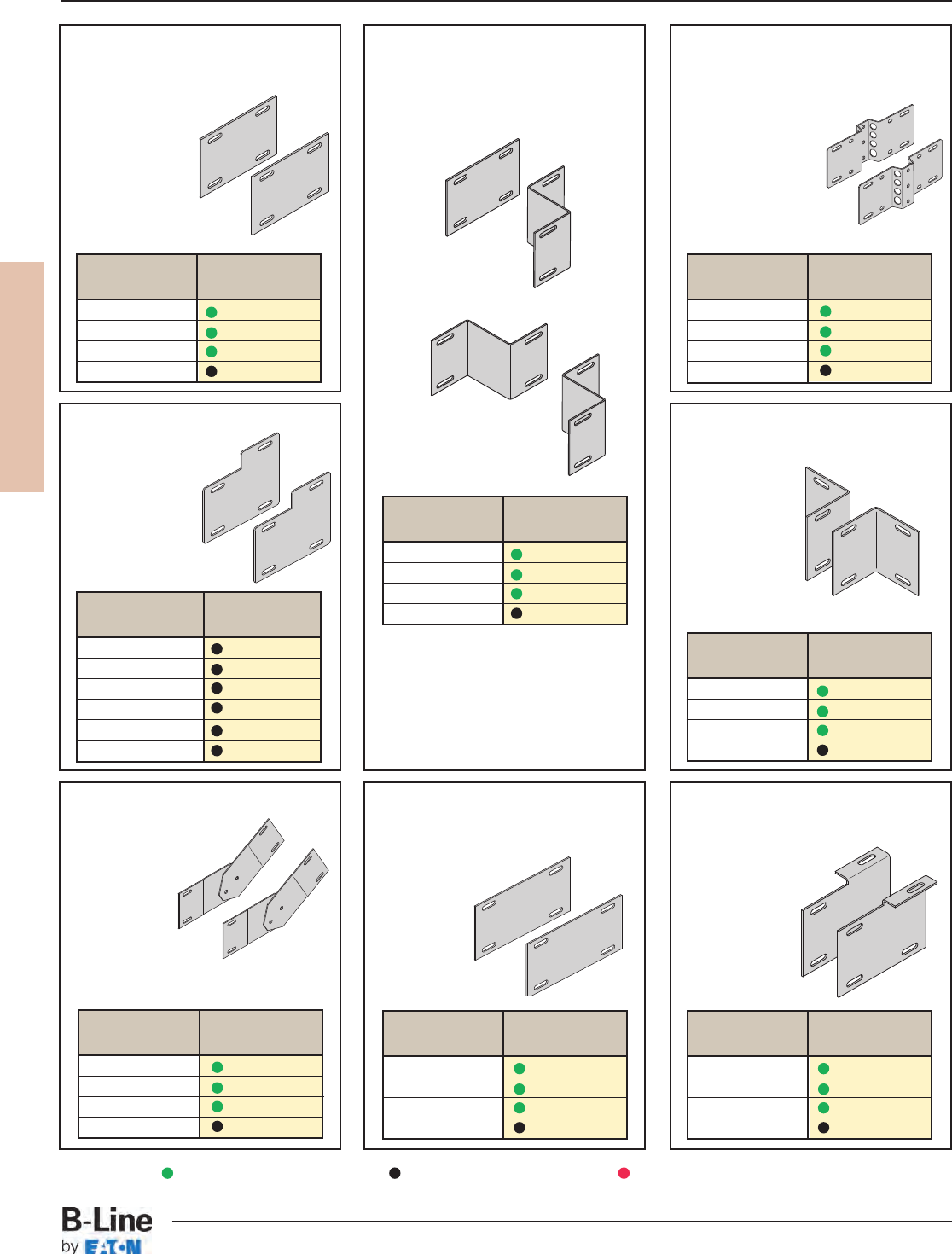 B-Line
by EATON