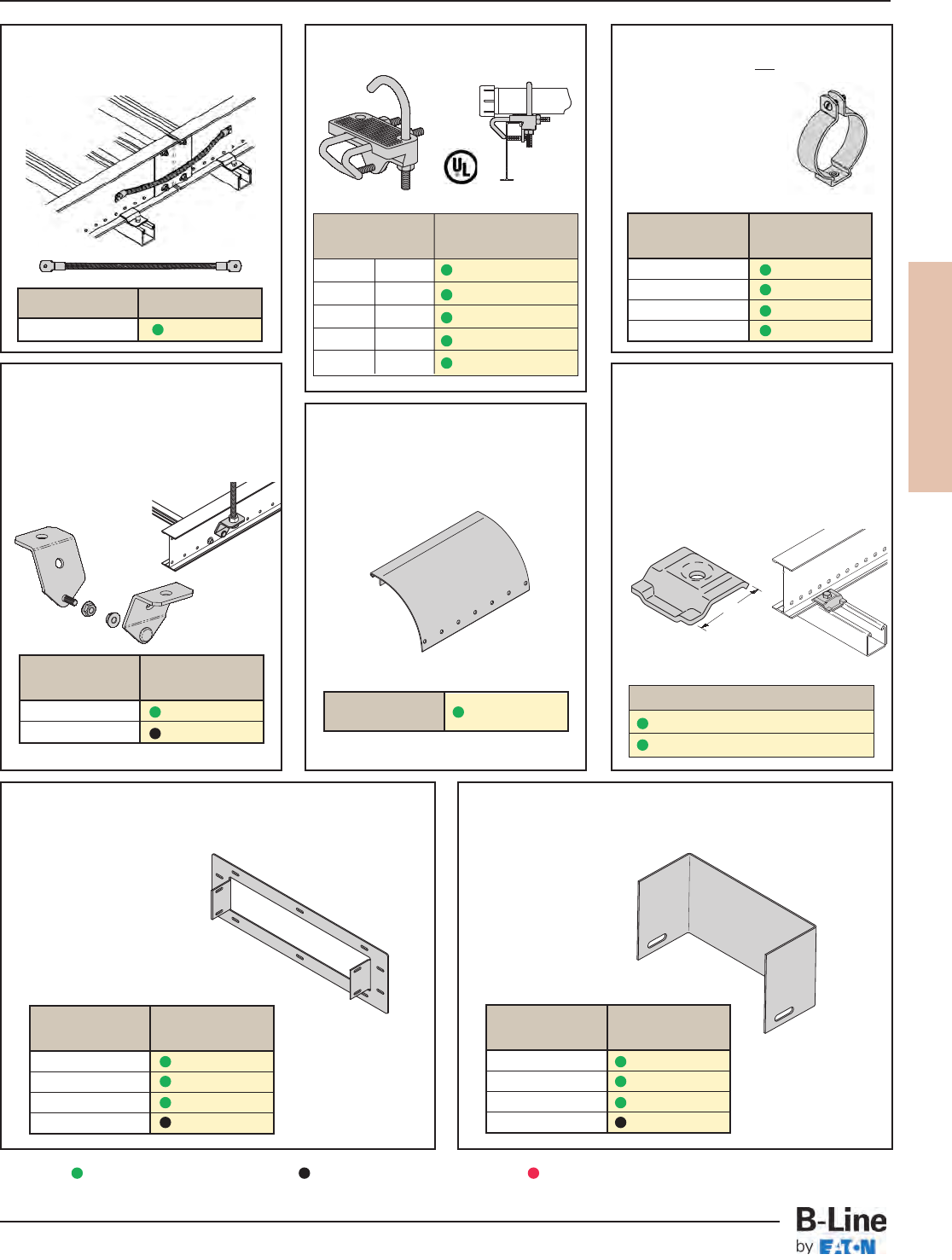 UL

B-Line
by EATON