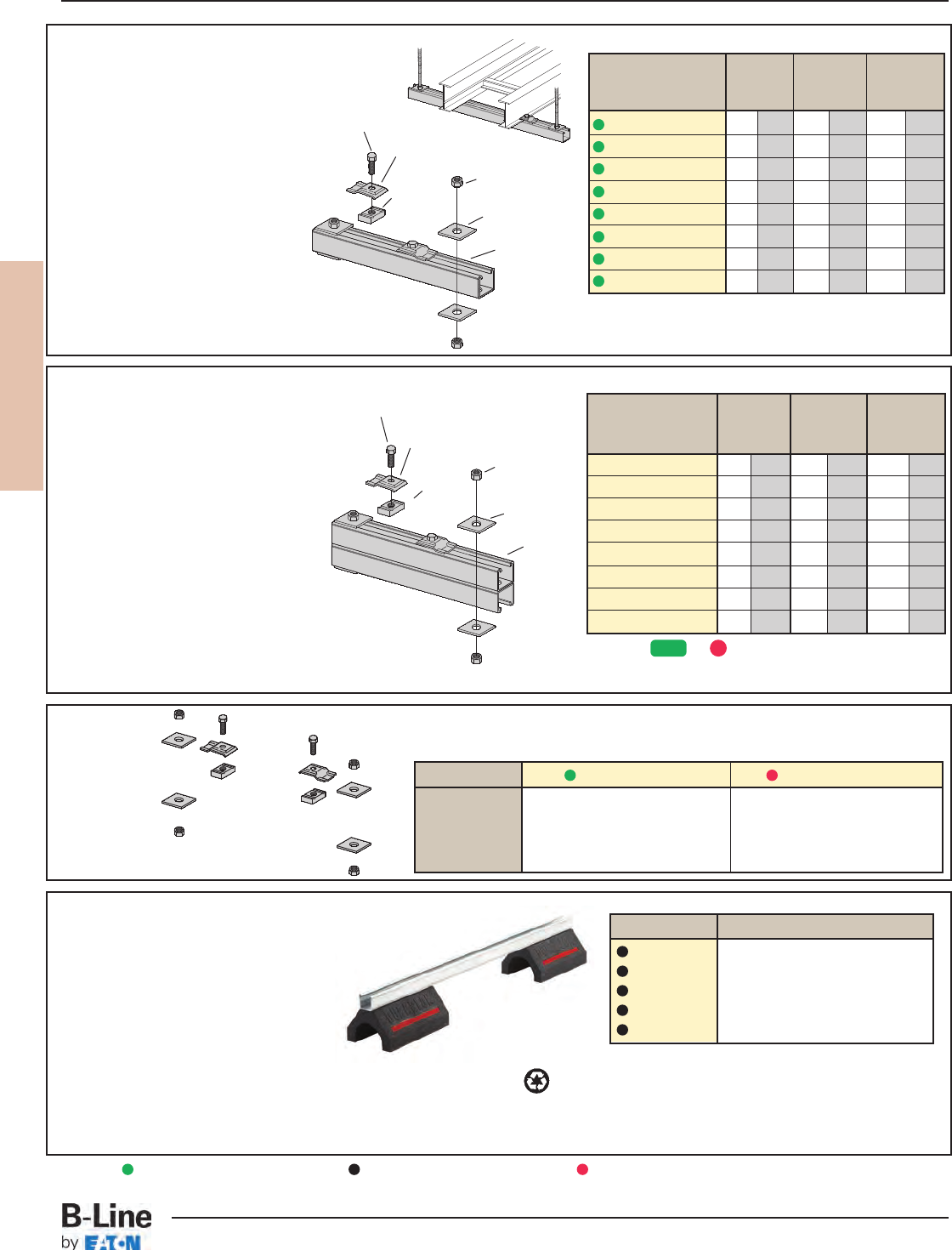 B-Line
by EATON