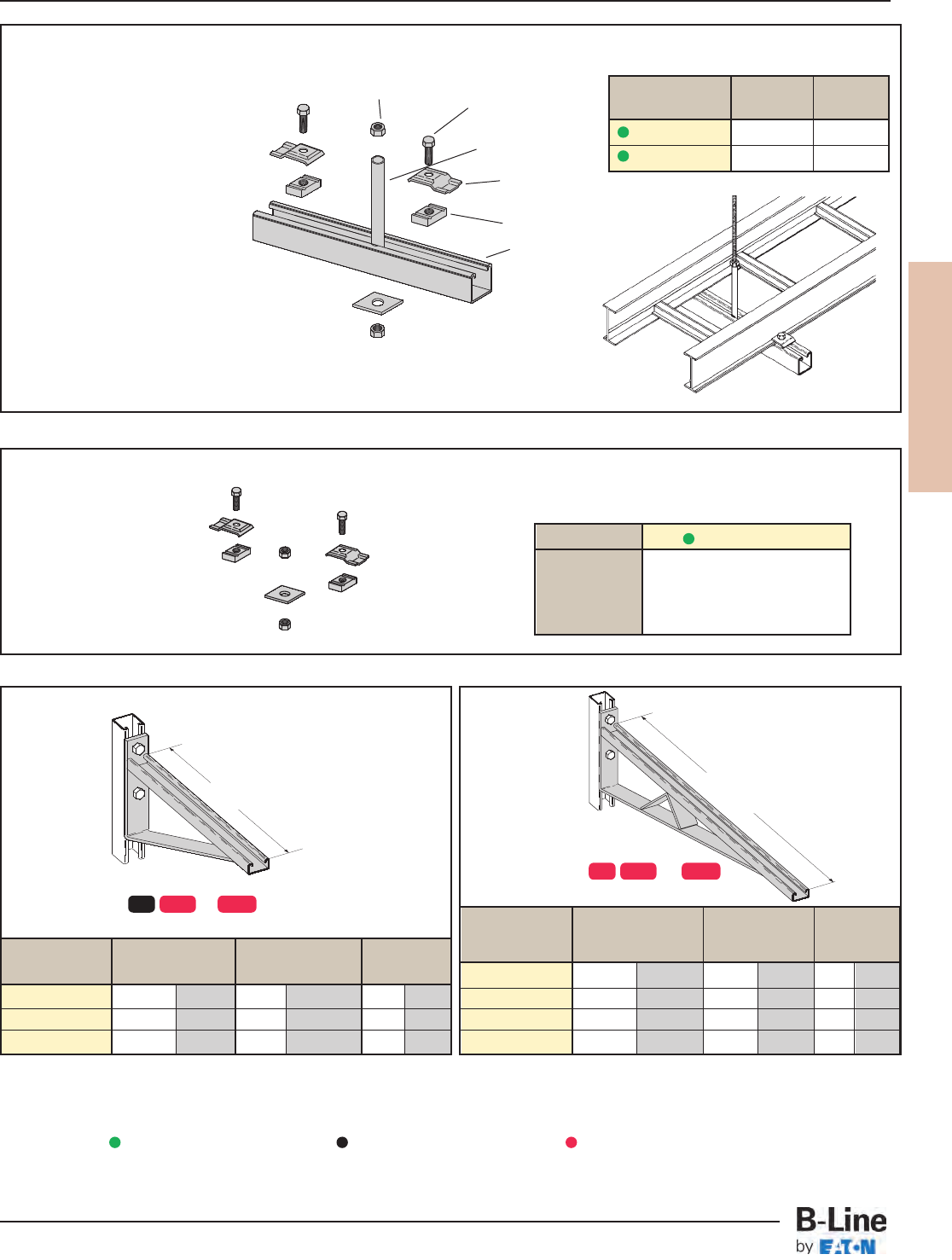 B-Line
by EATON