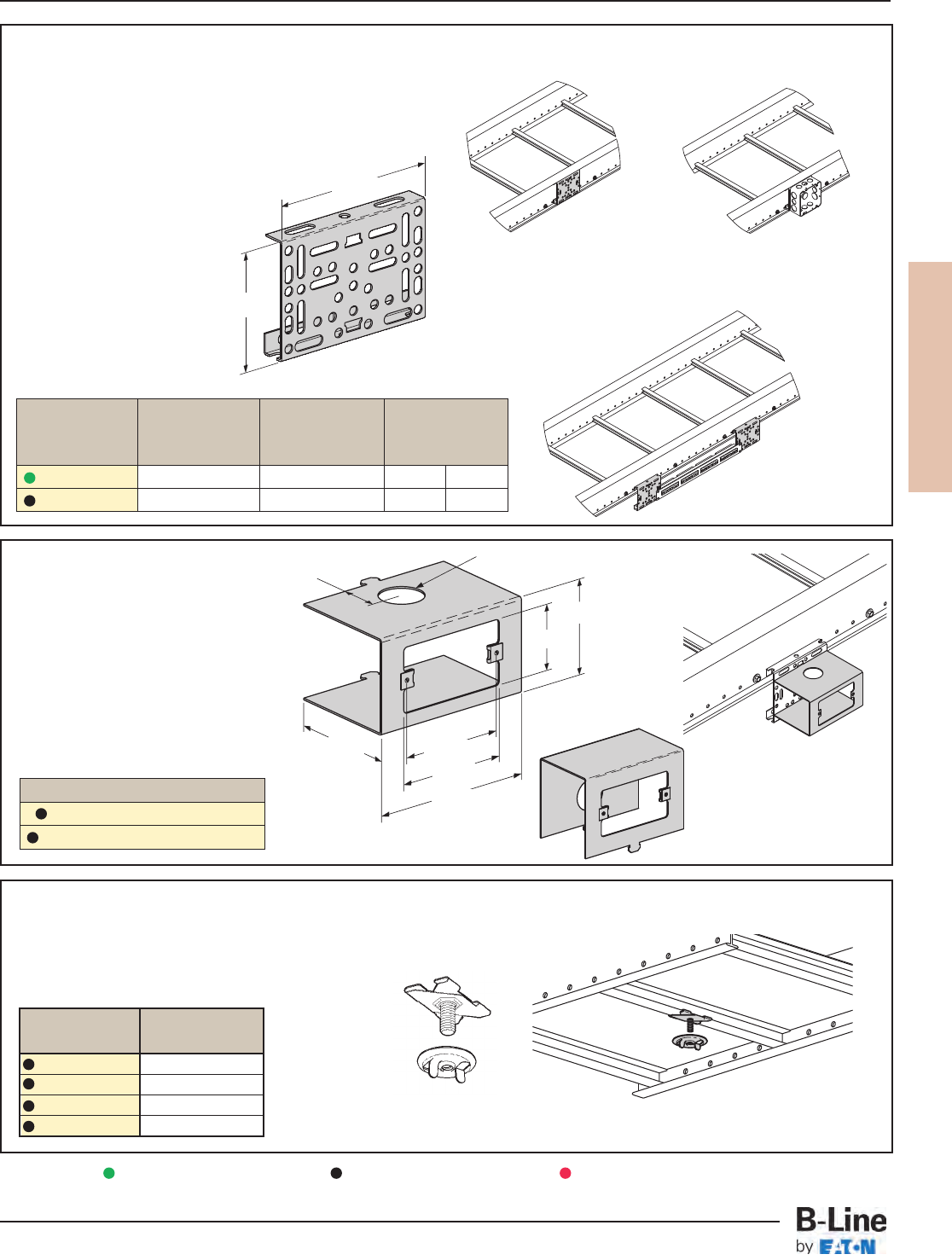 B-Line
by EATON