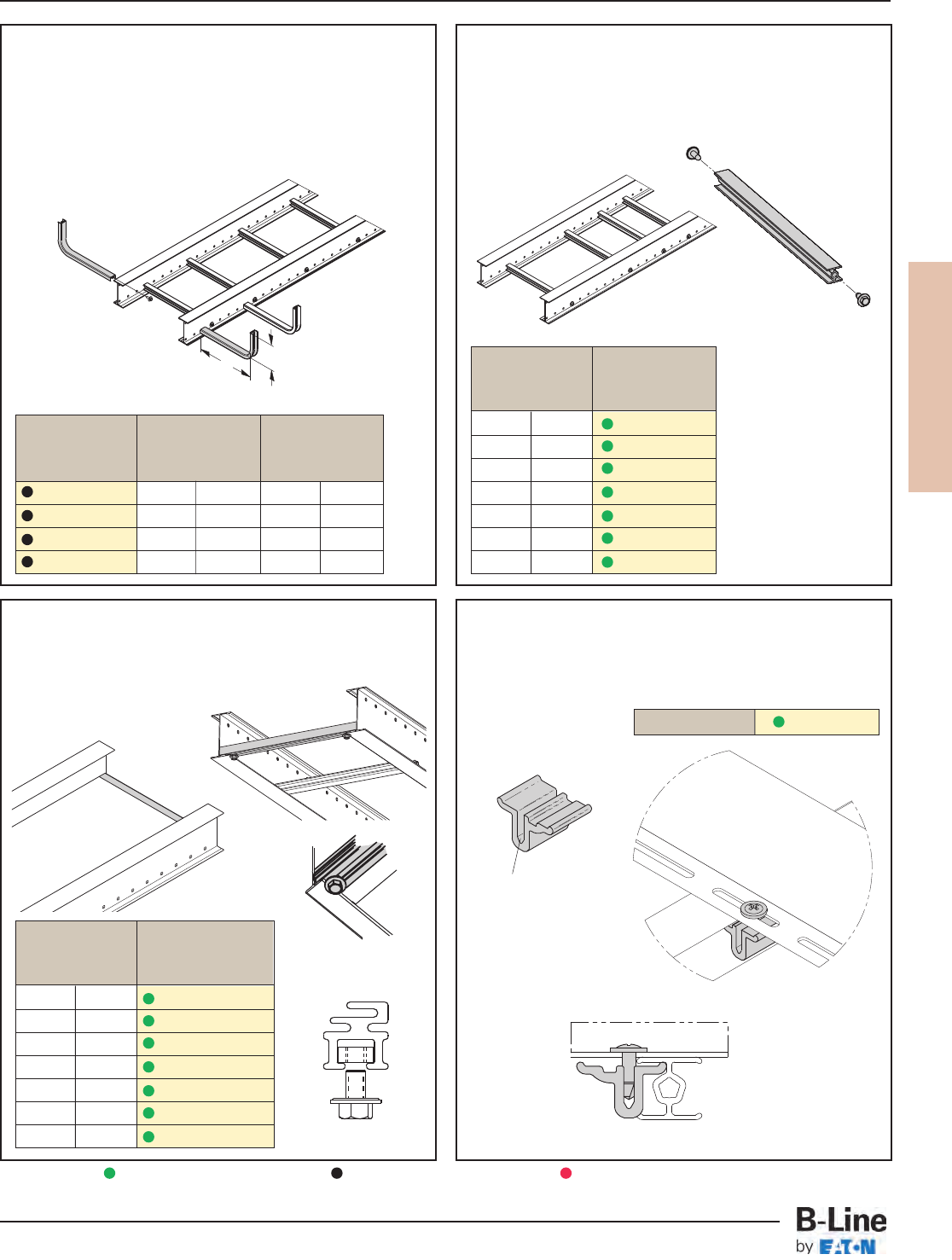 B-Line
by EATON