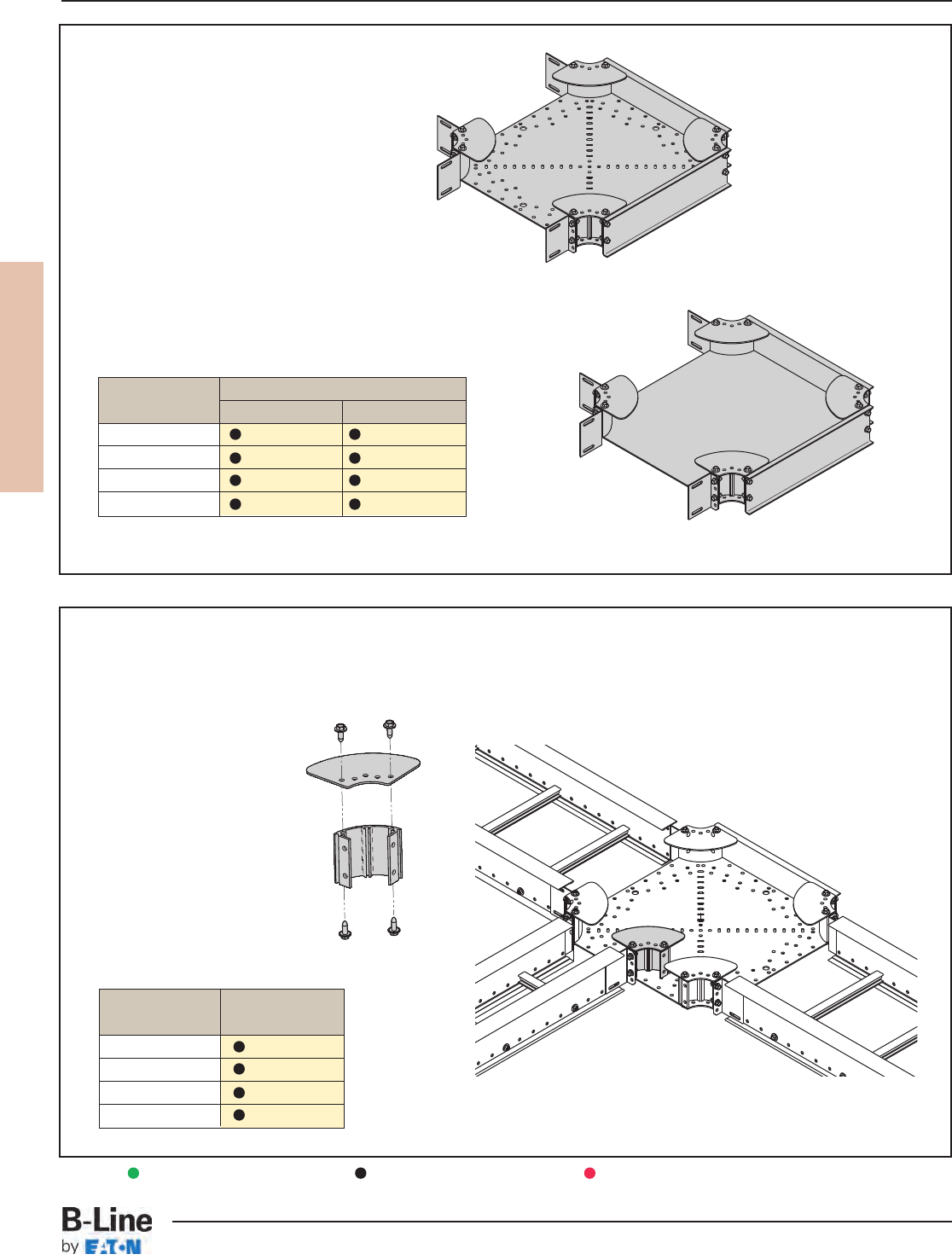 B-Line
by EATON