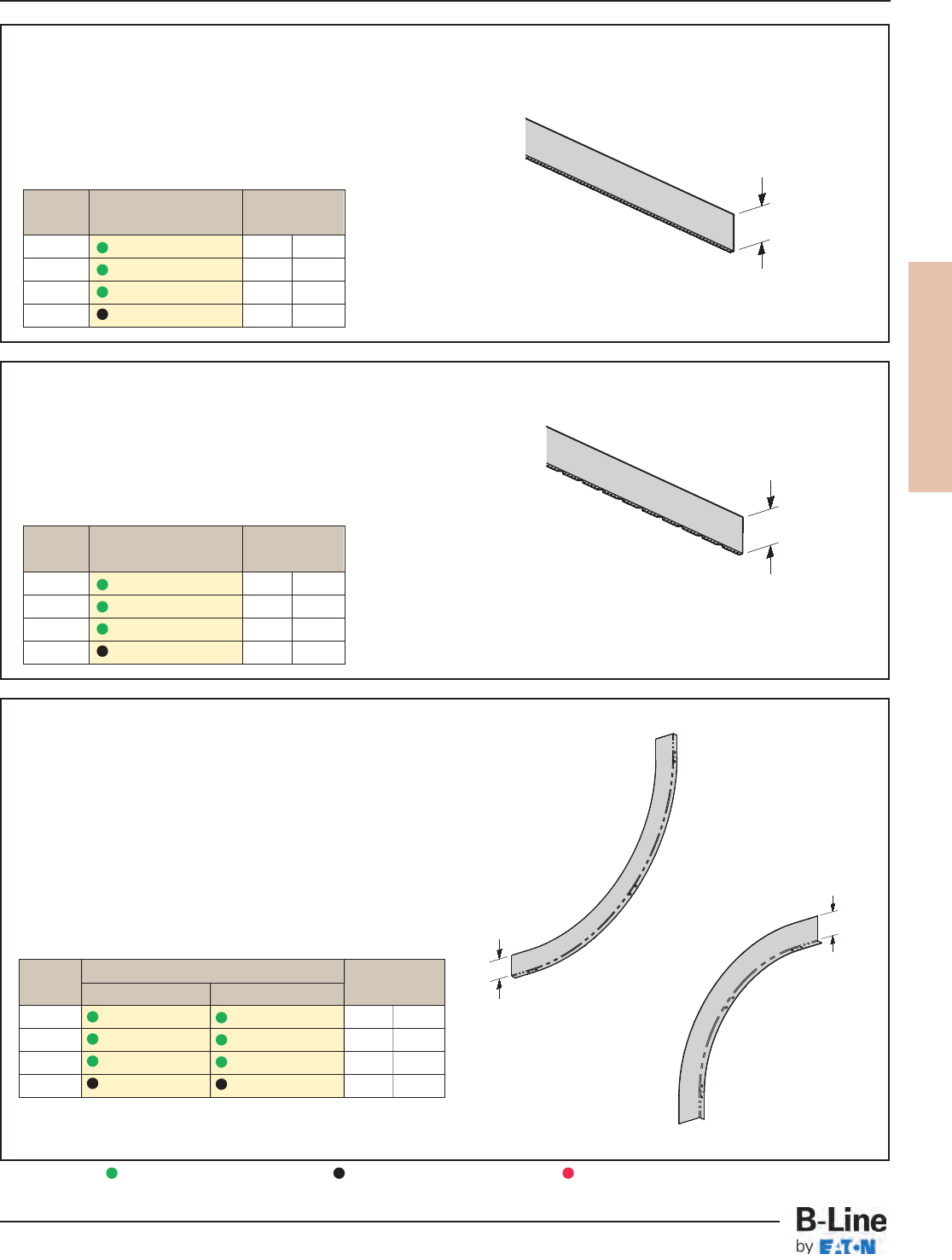 B-Line
by EATON