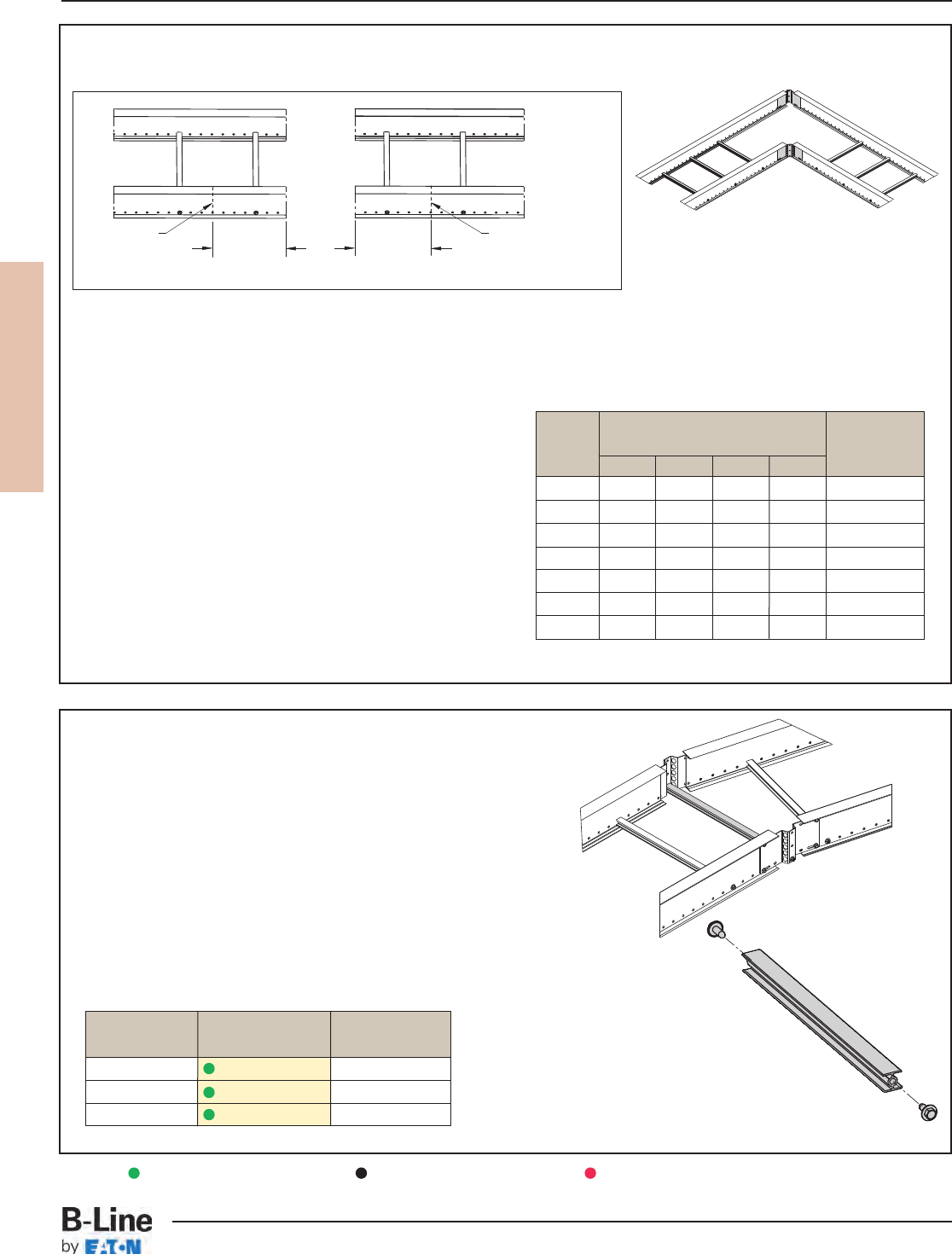 B-Line
by EATON