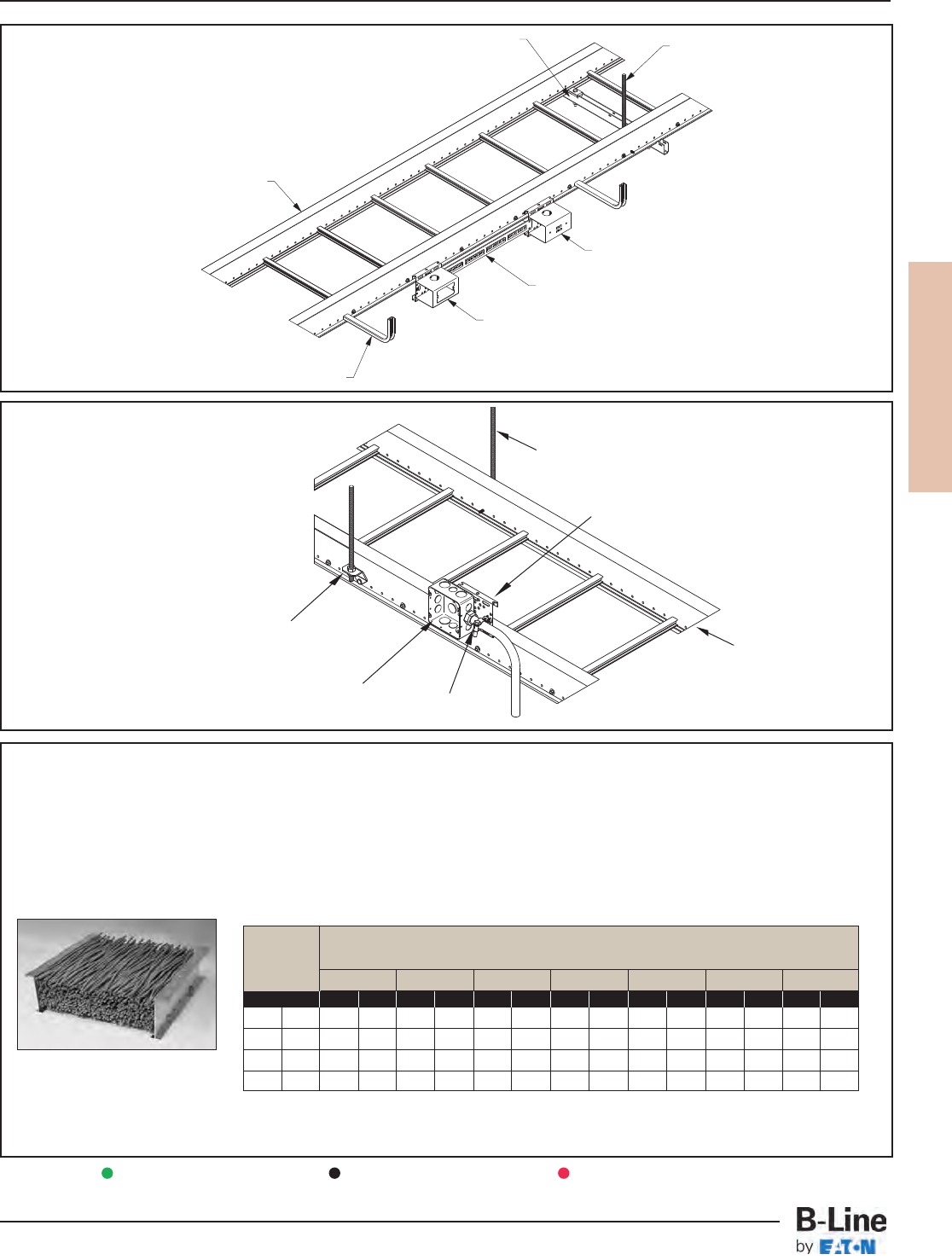 B-Line
by EATON