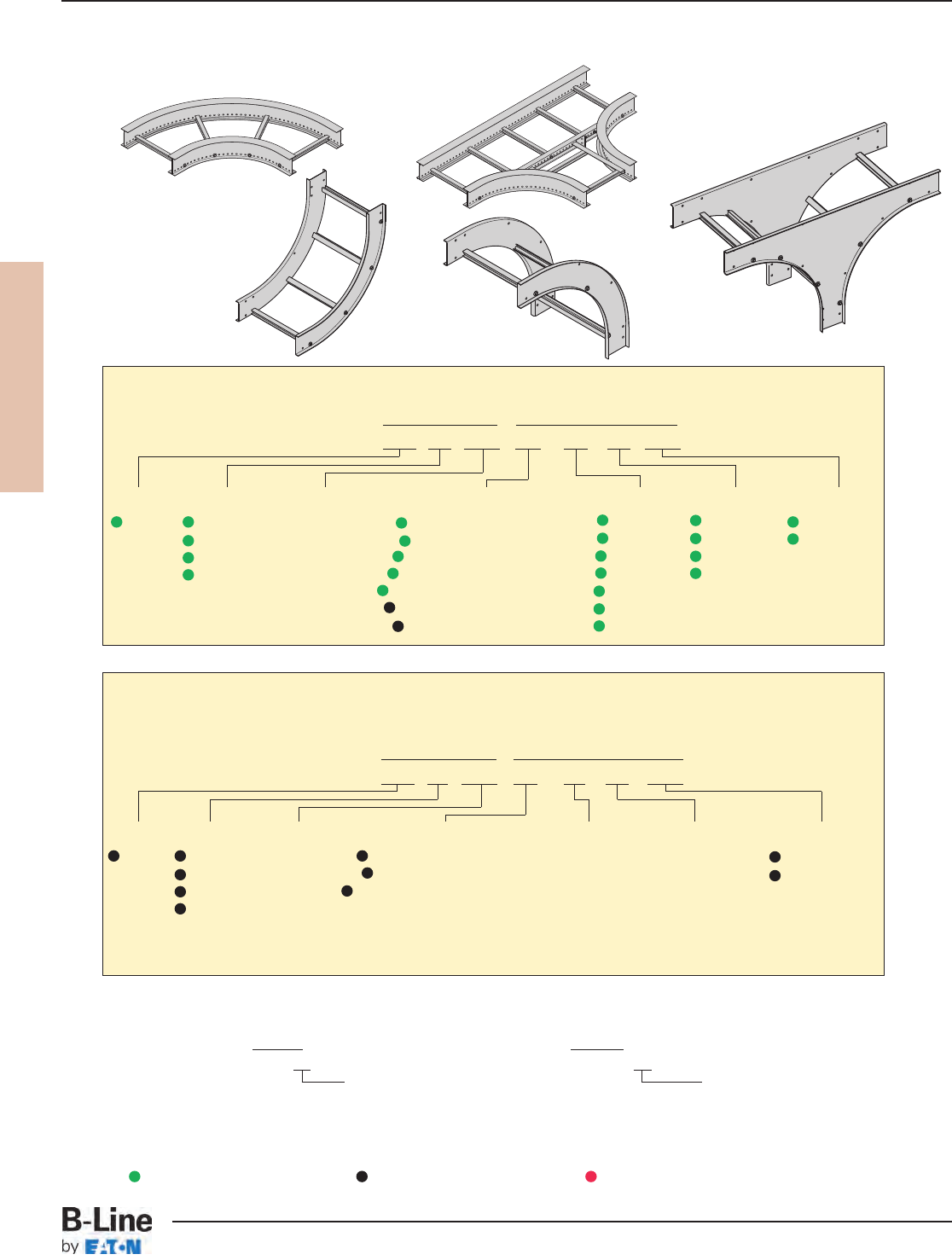 B-Line
by EATON