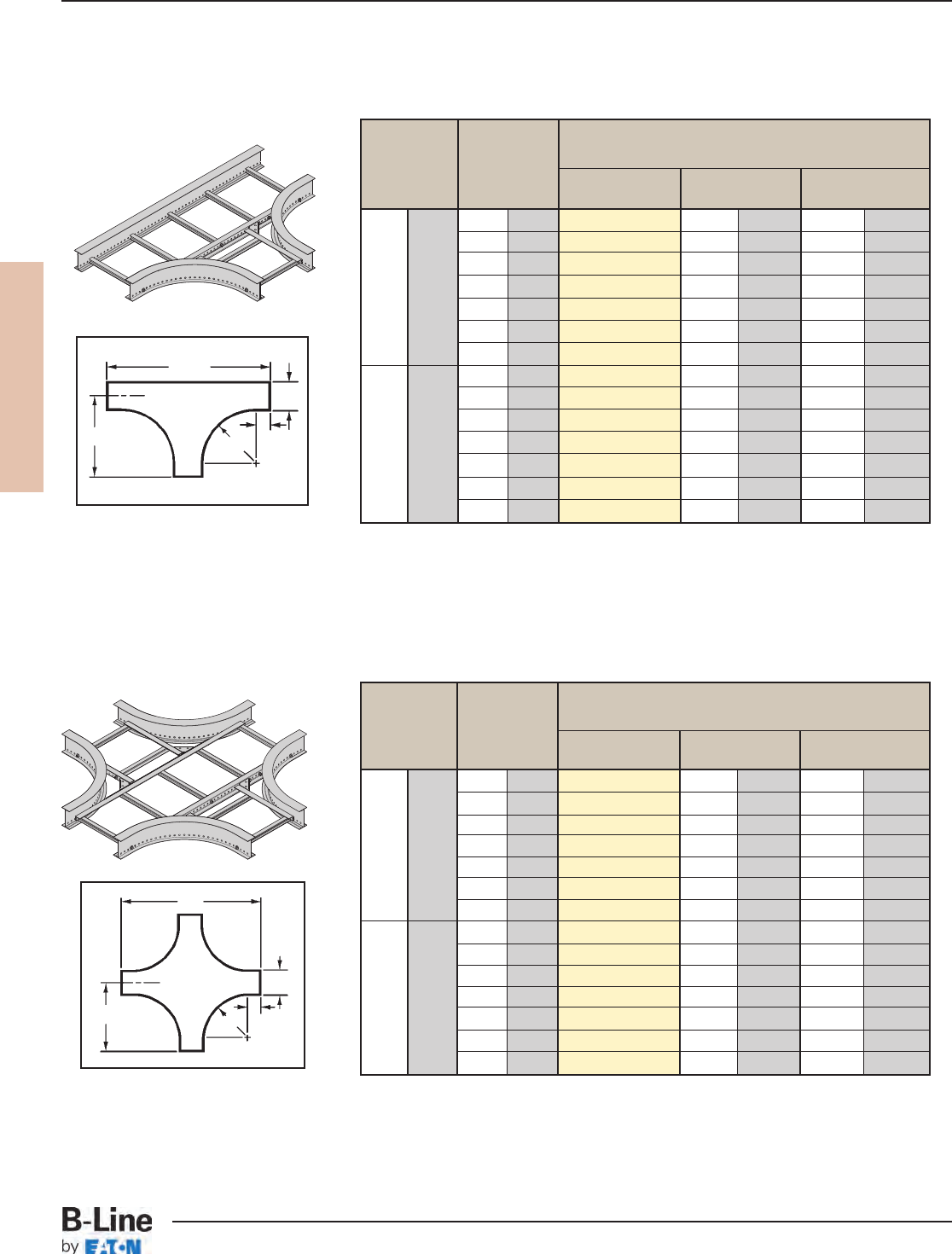 B-Line
by EATON