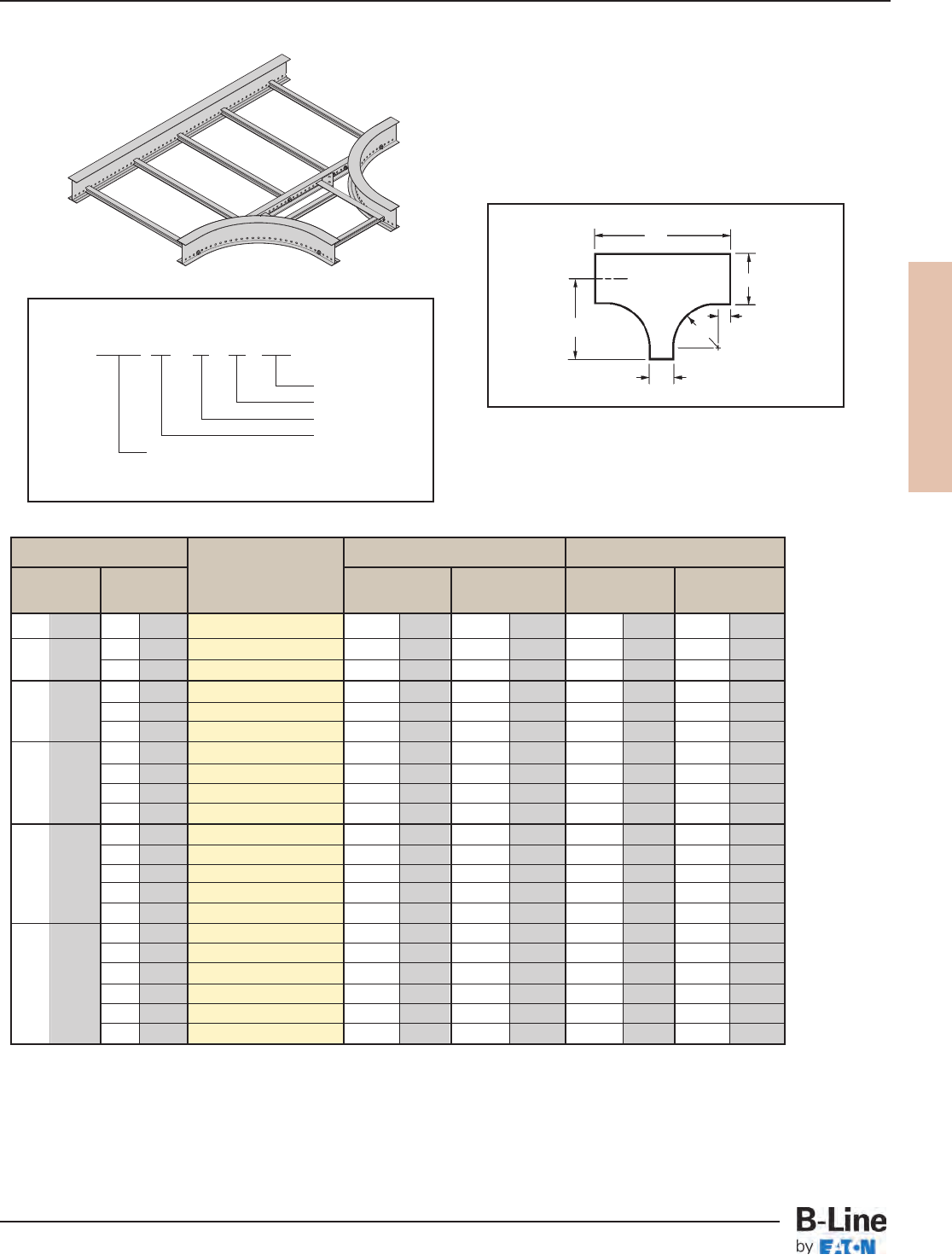 B-Line
by EATON