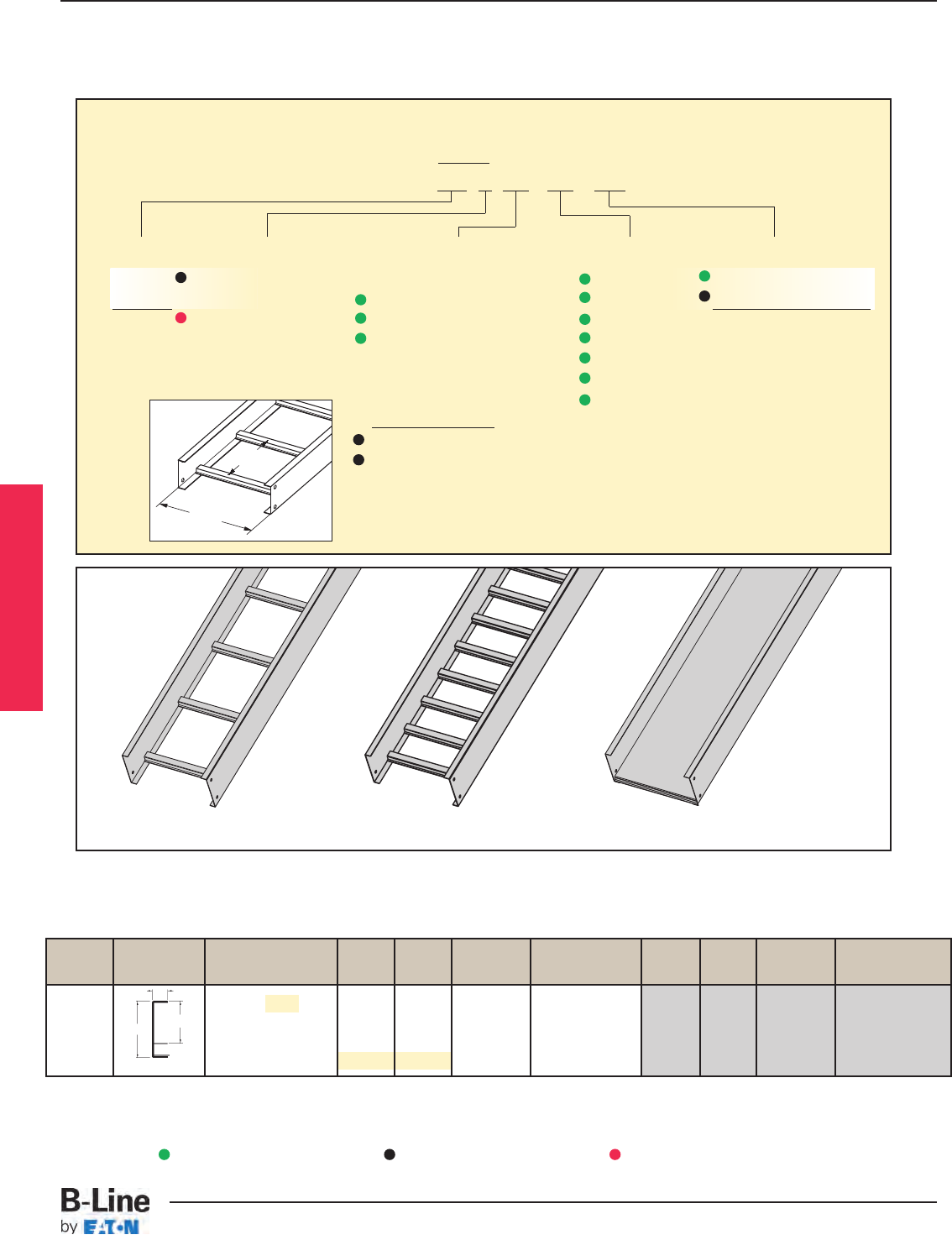 B-Line
by EATON