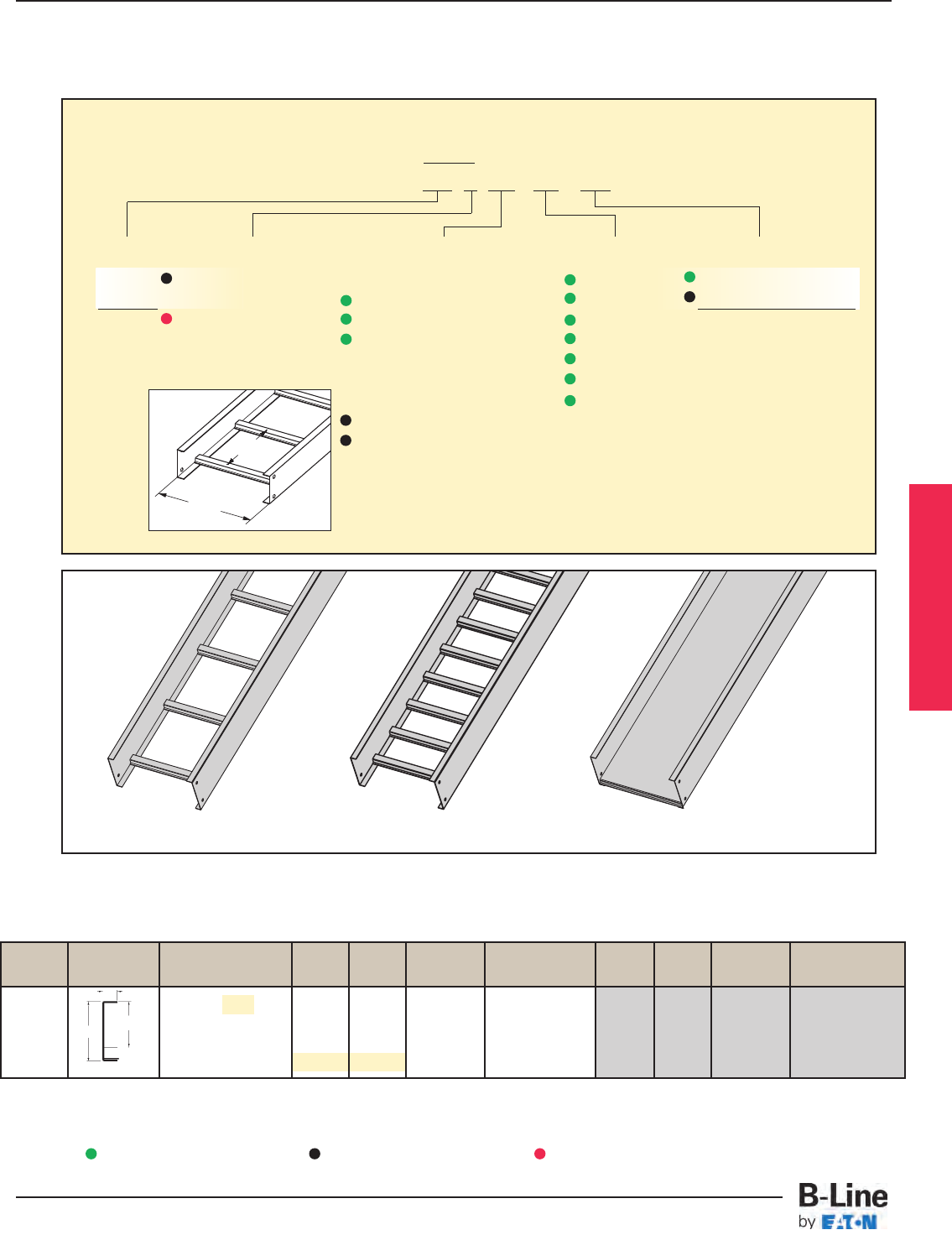 B-Line
by EATON