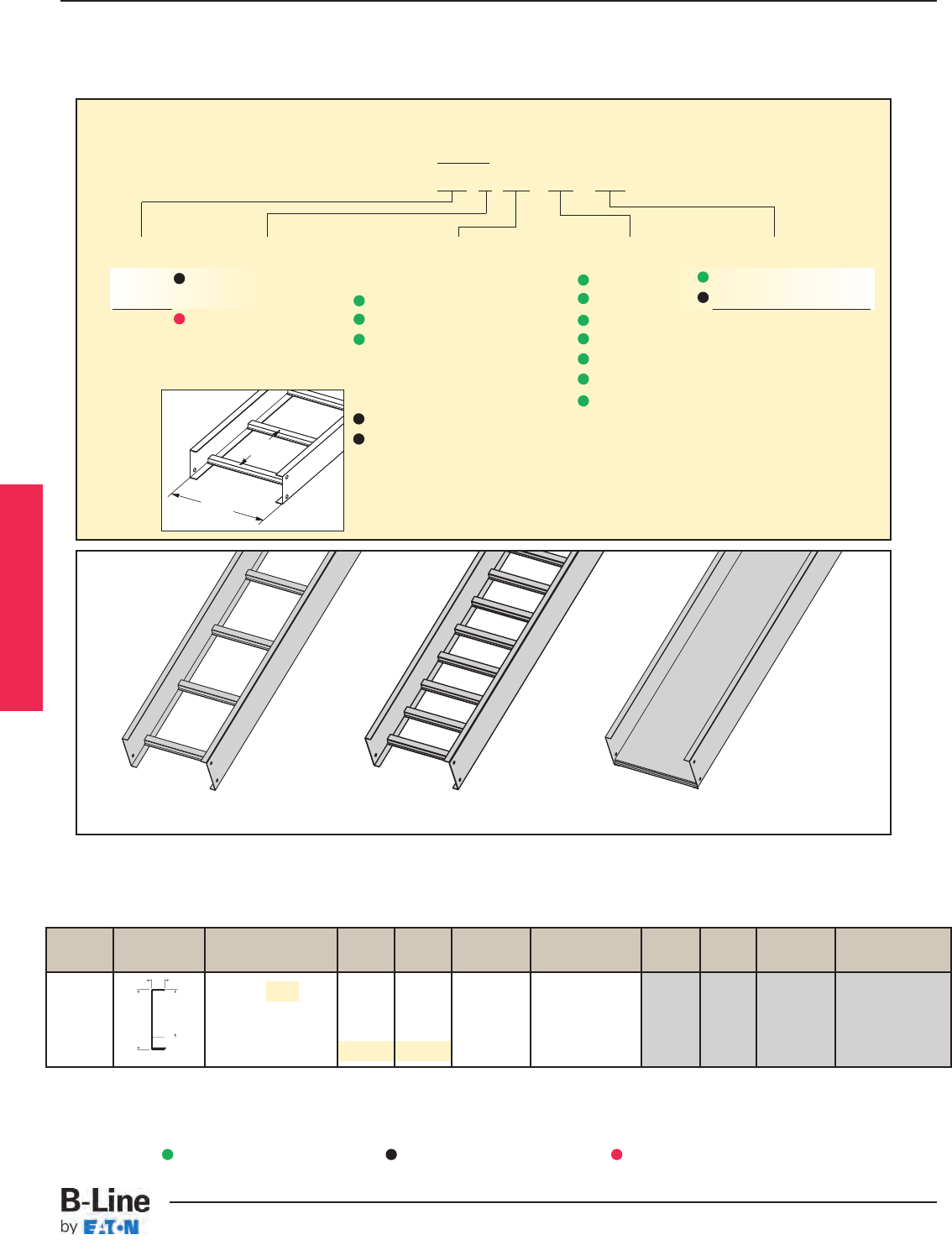 B-Line
by EATON