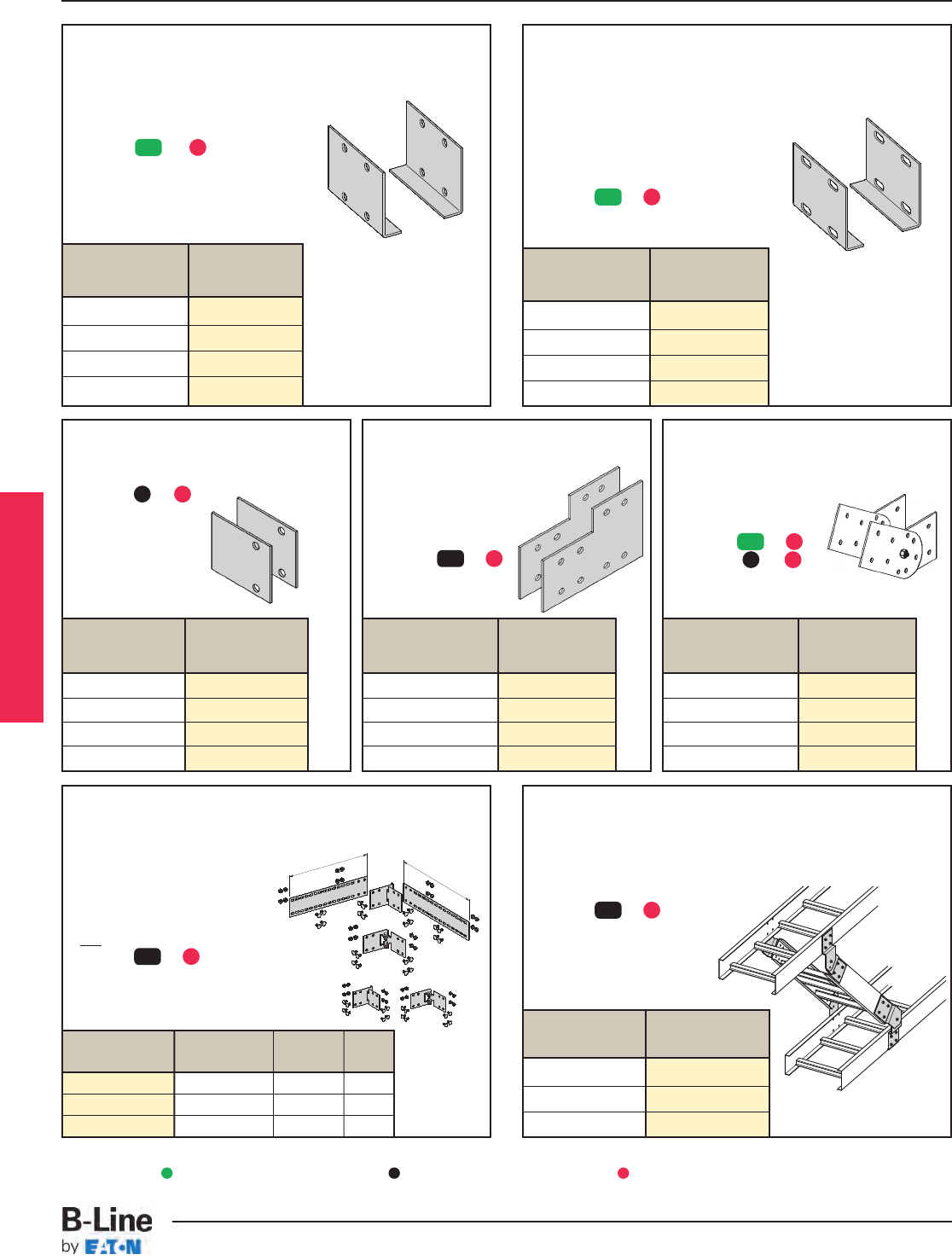 B-Line
by EATON