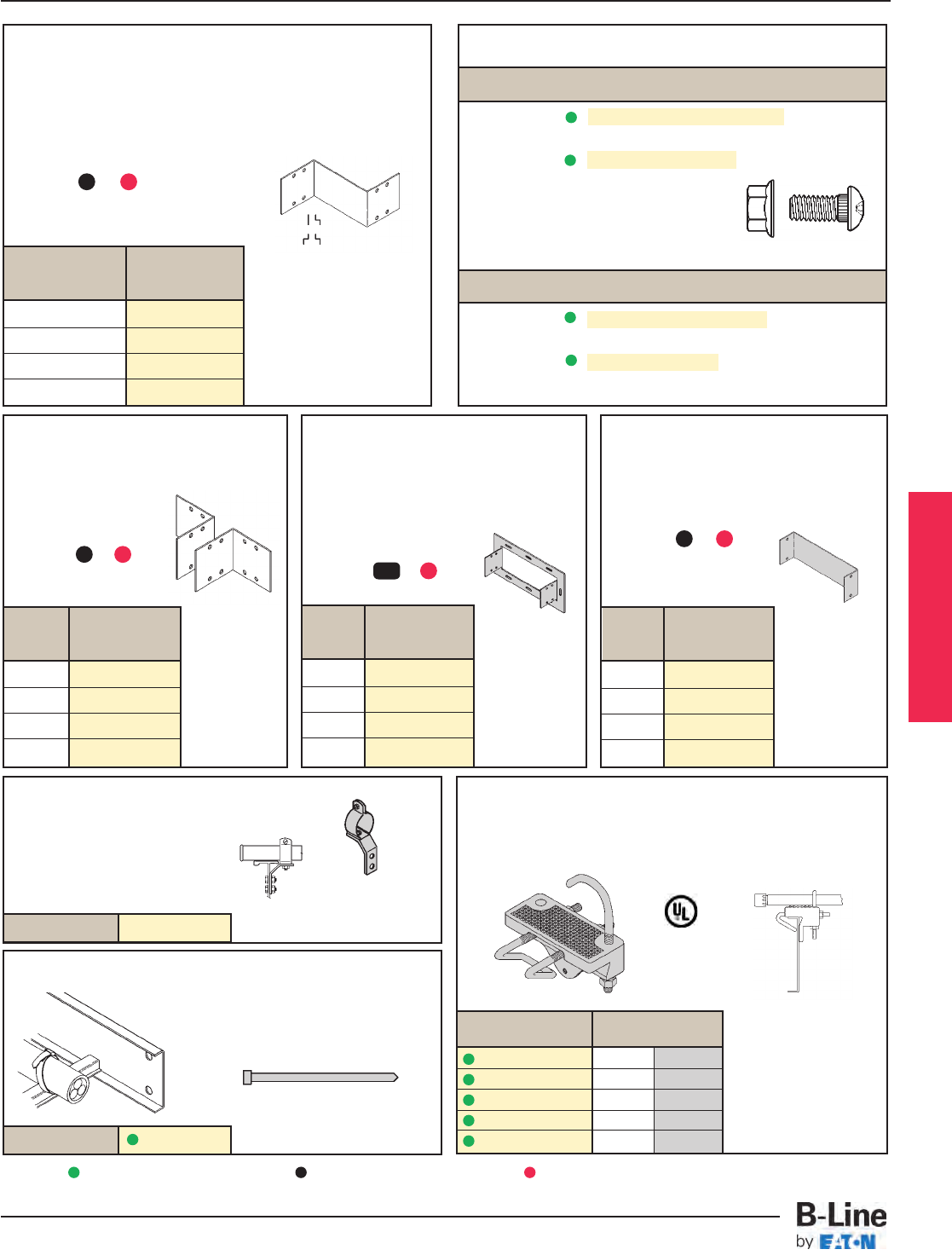 B-Line
by EATON