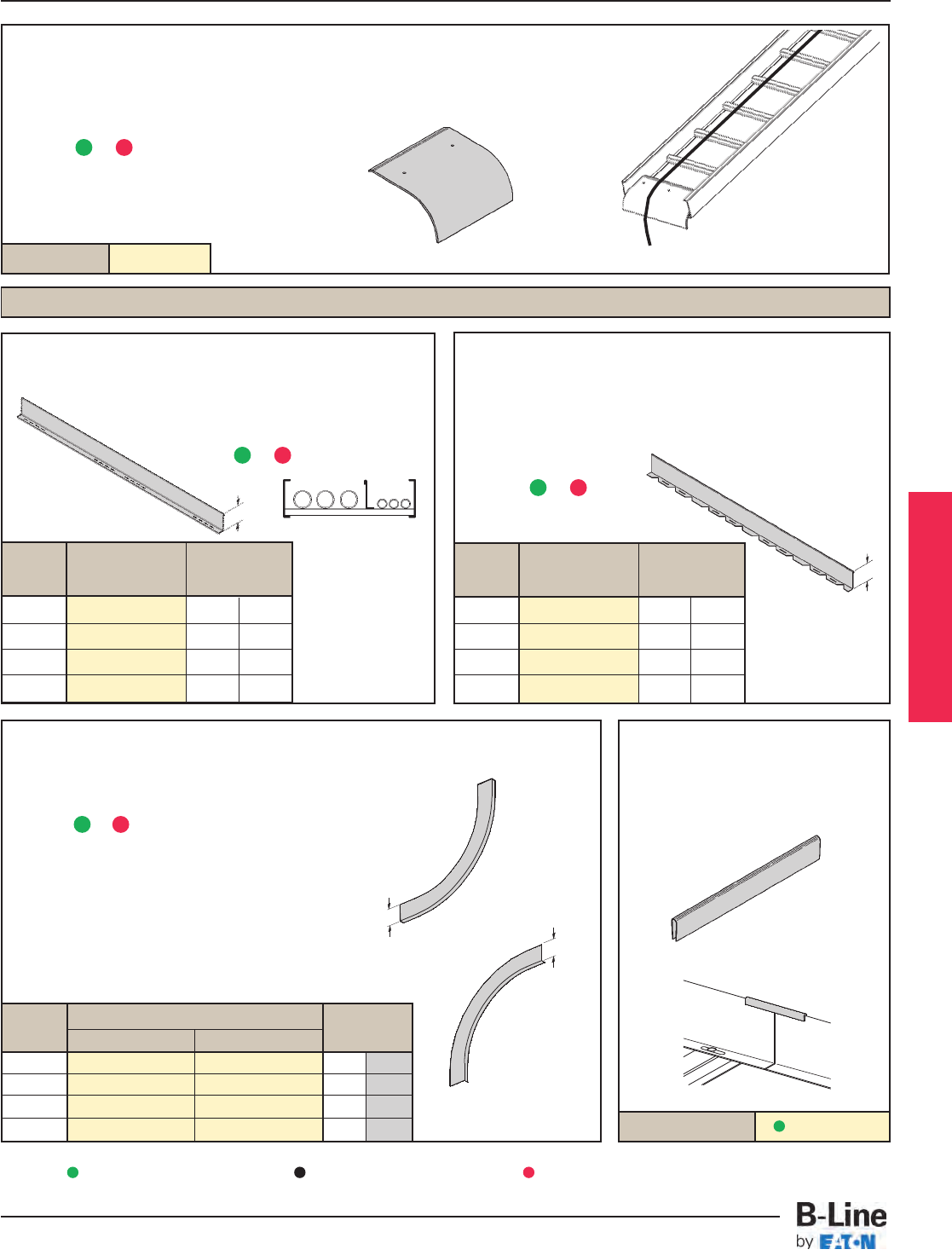 B-Line
by EATON