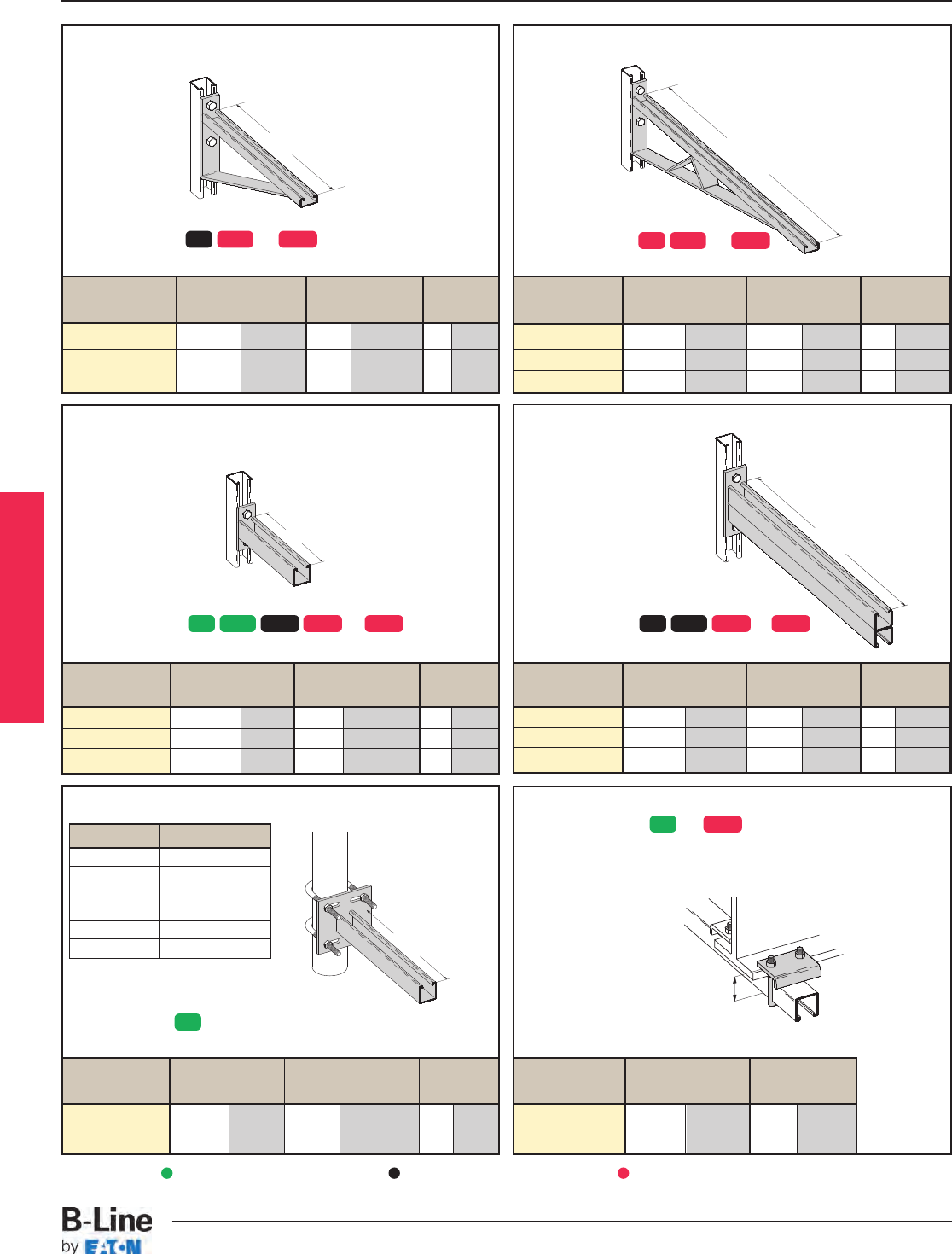 B-Line
by EATON