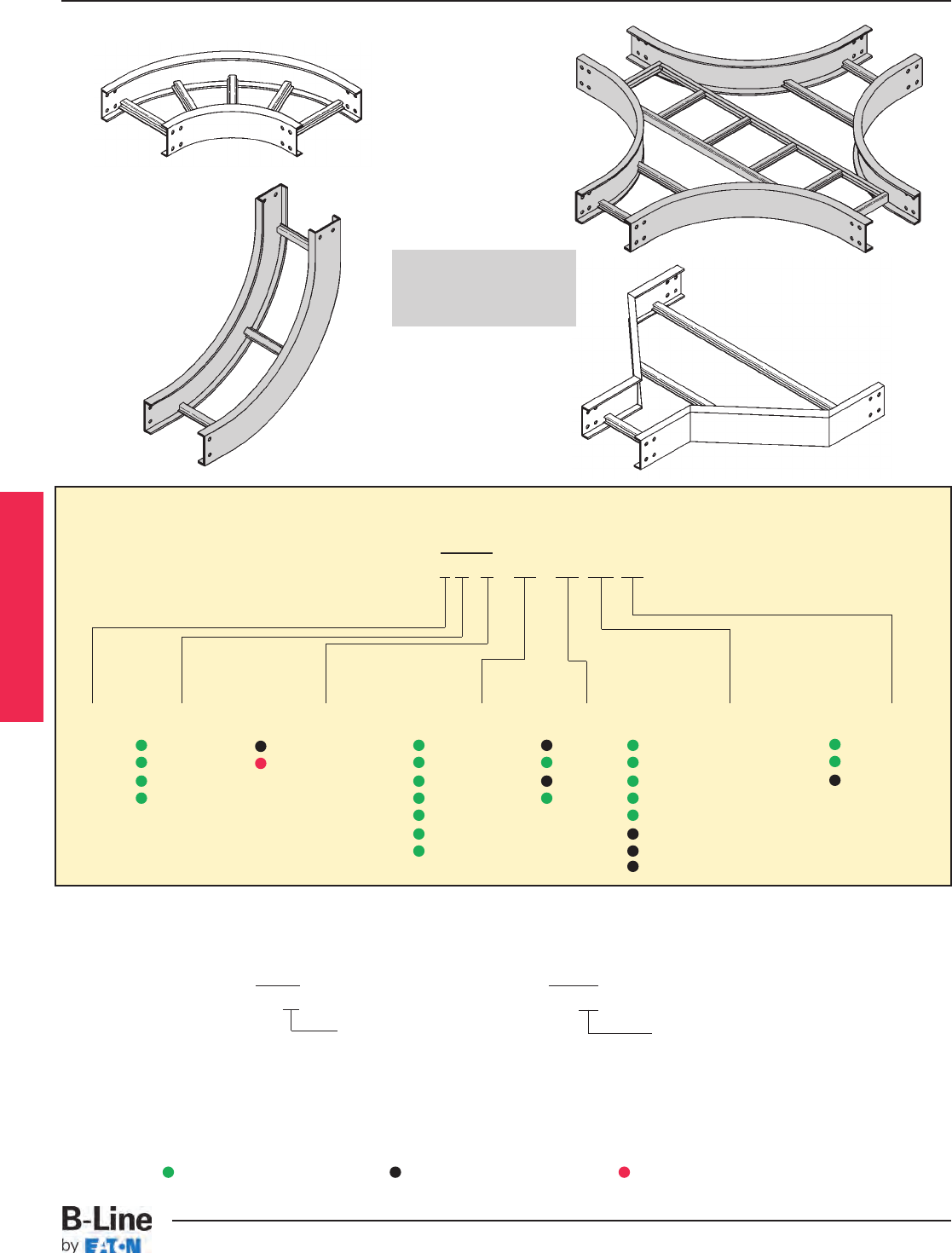 B-Line
by EATON