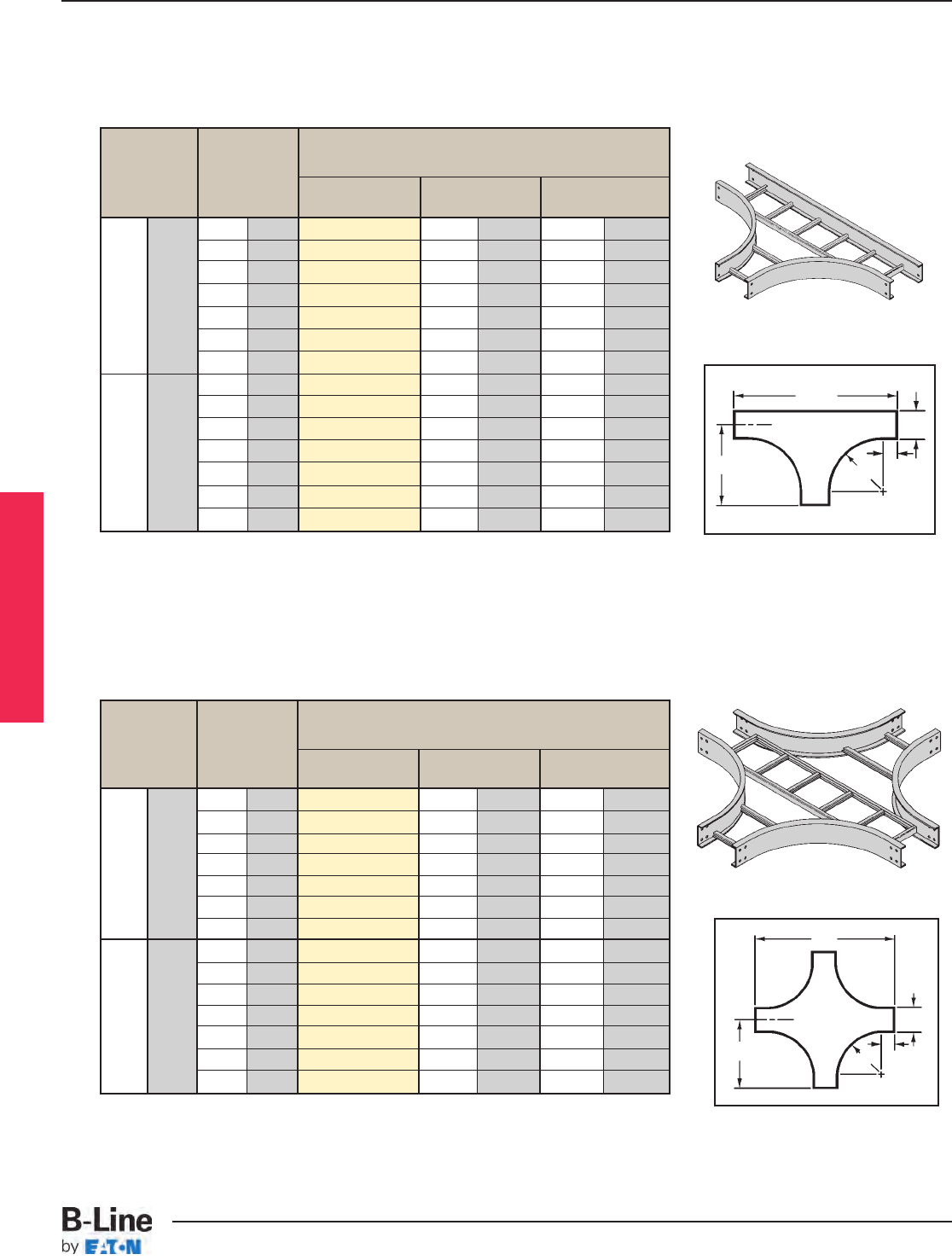 B-Line
by EATON