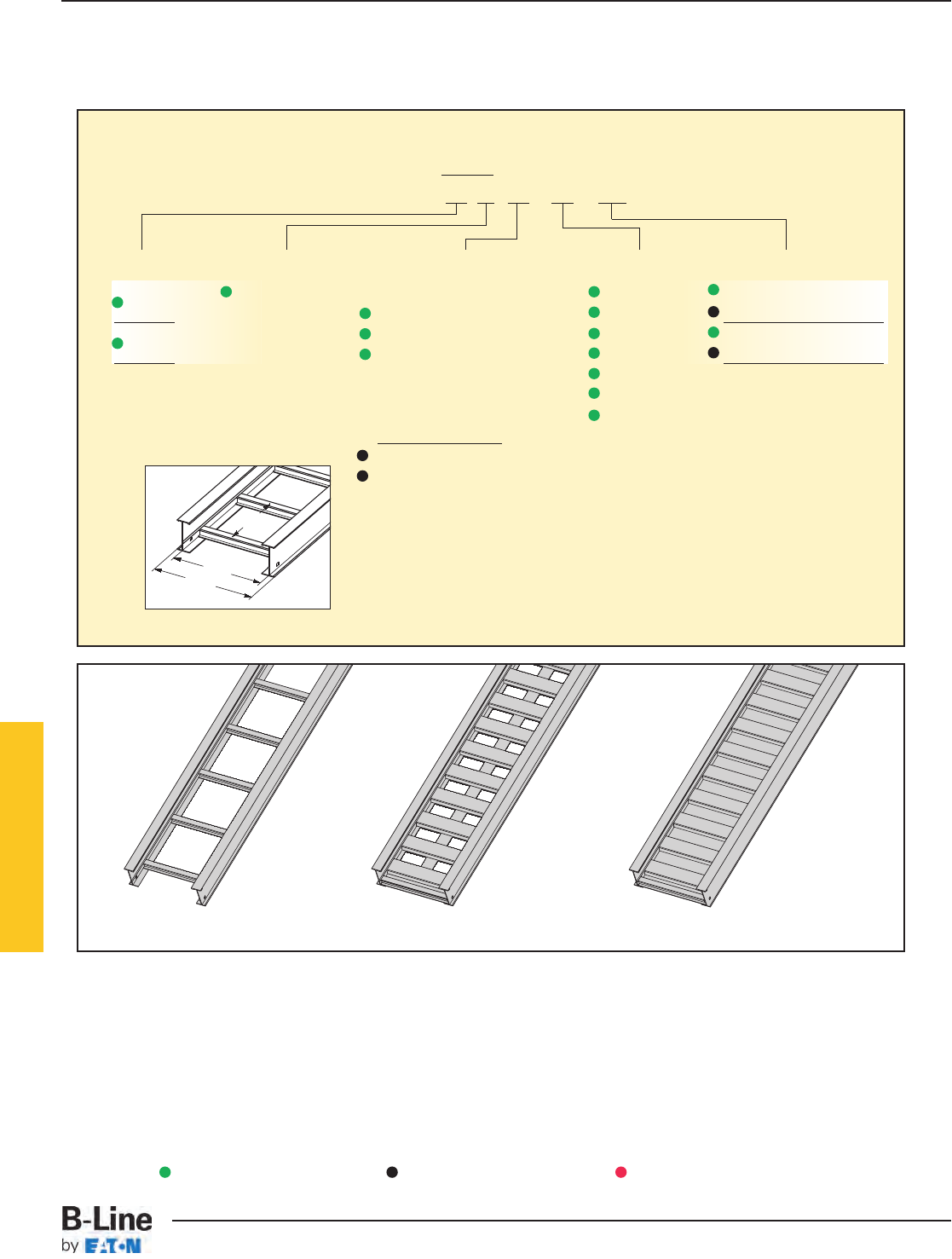 B-Line
by EATON