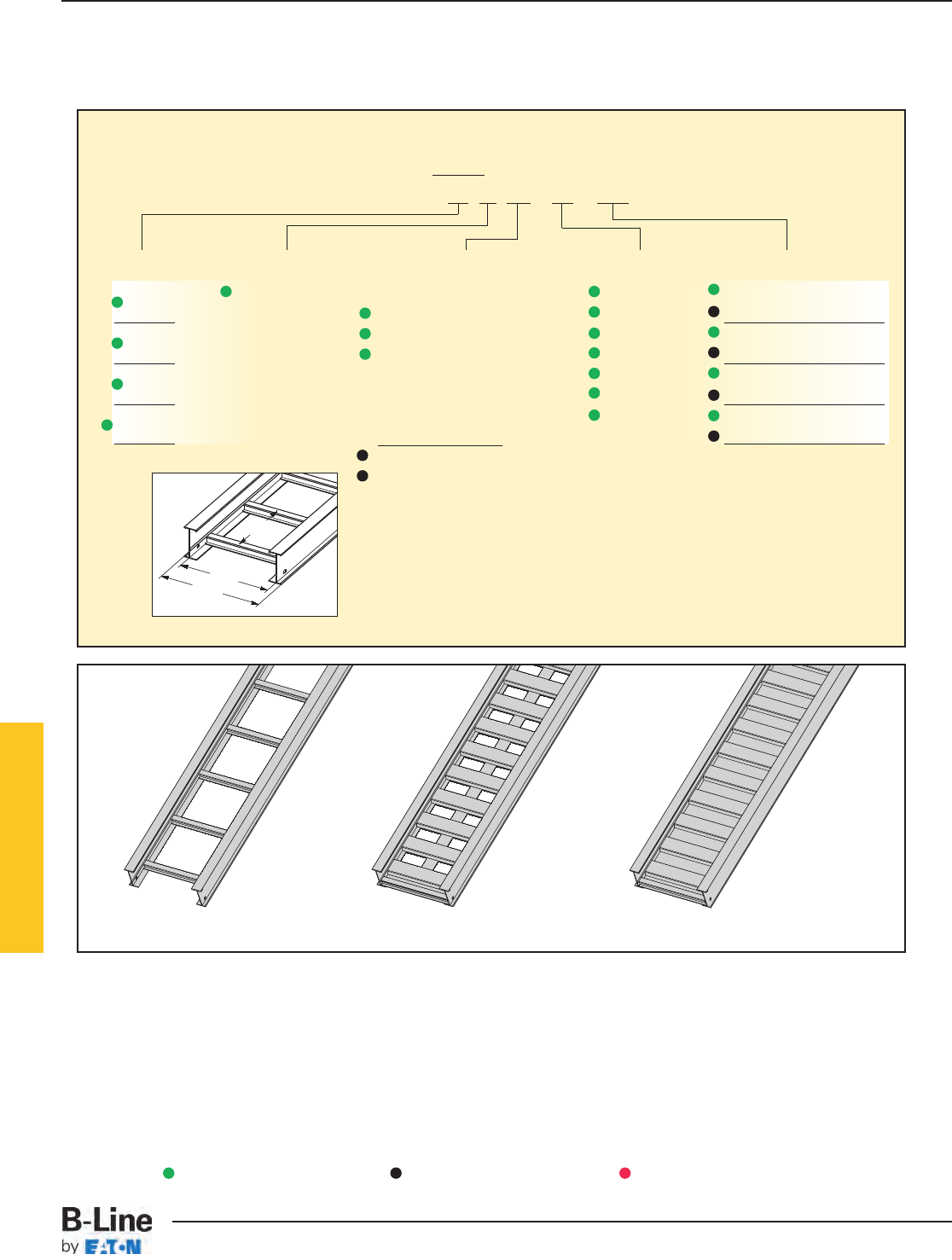 B-Line
by EATON