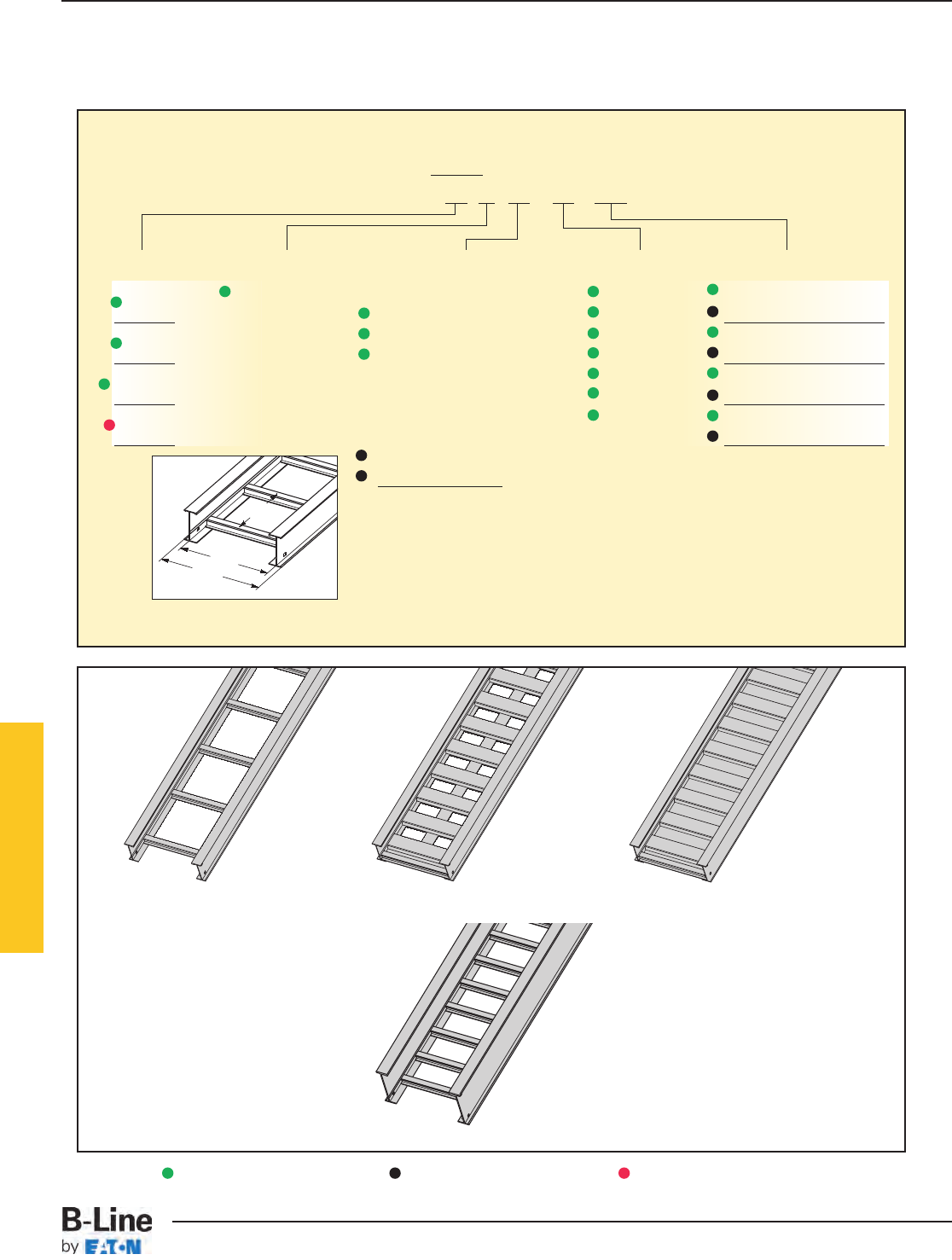 B-Line
by EATON